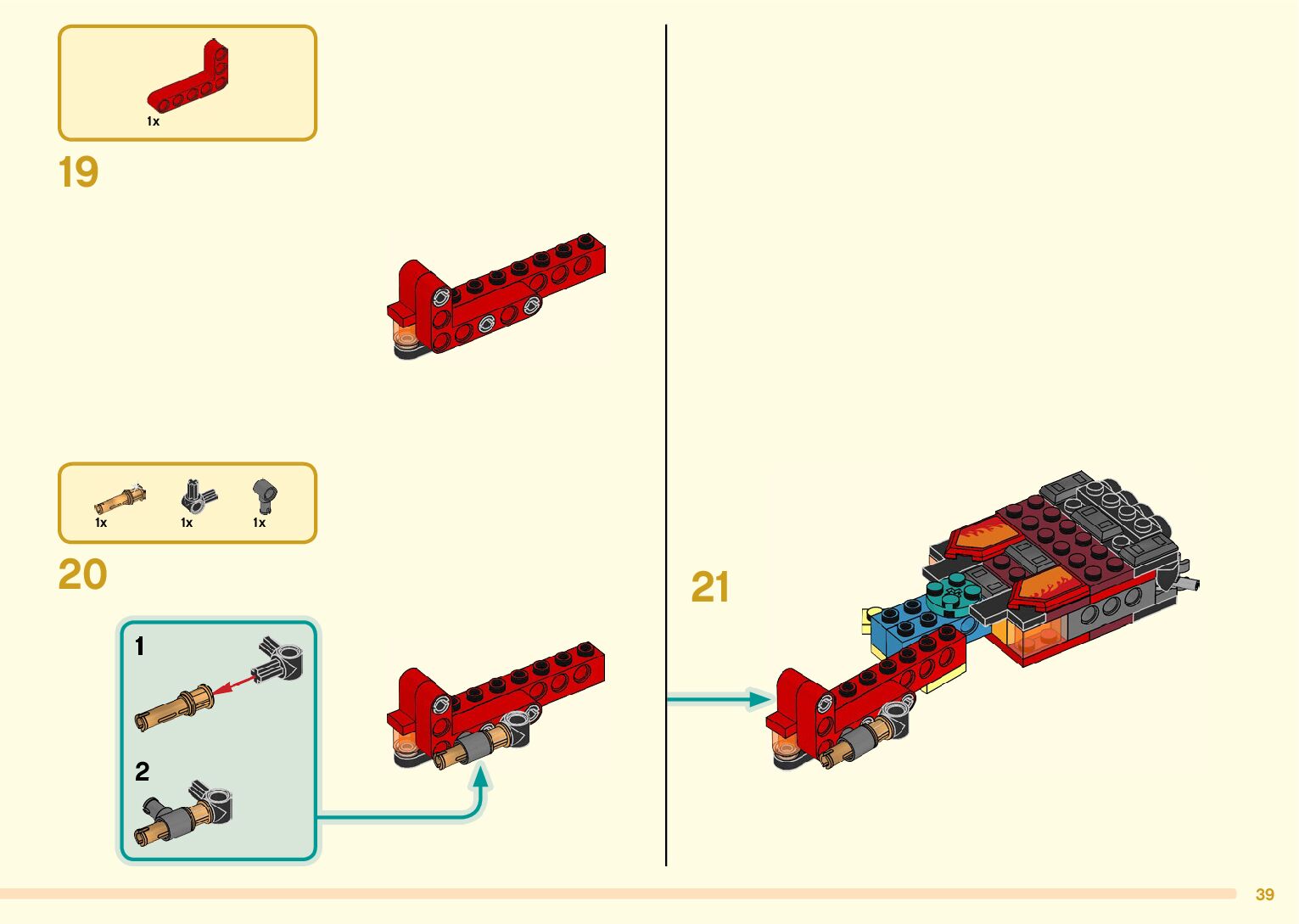 1x

19

1x 1x 1x

20

1

2

21

39