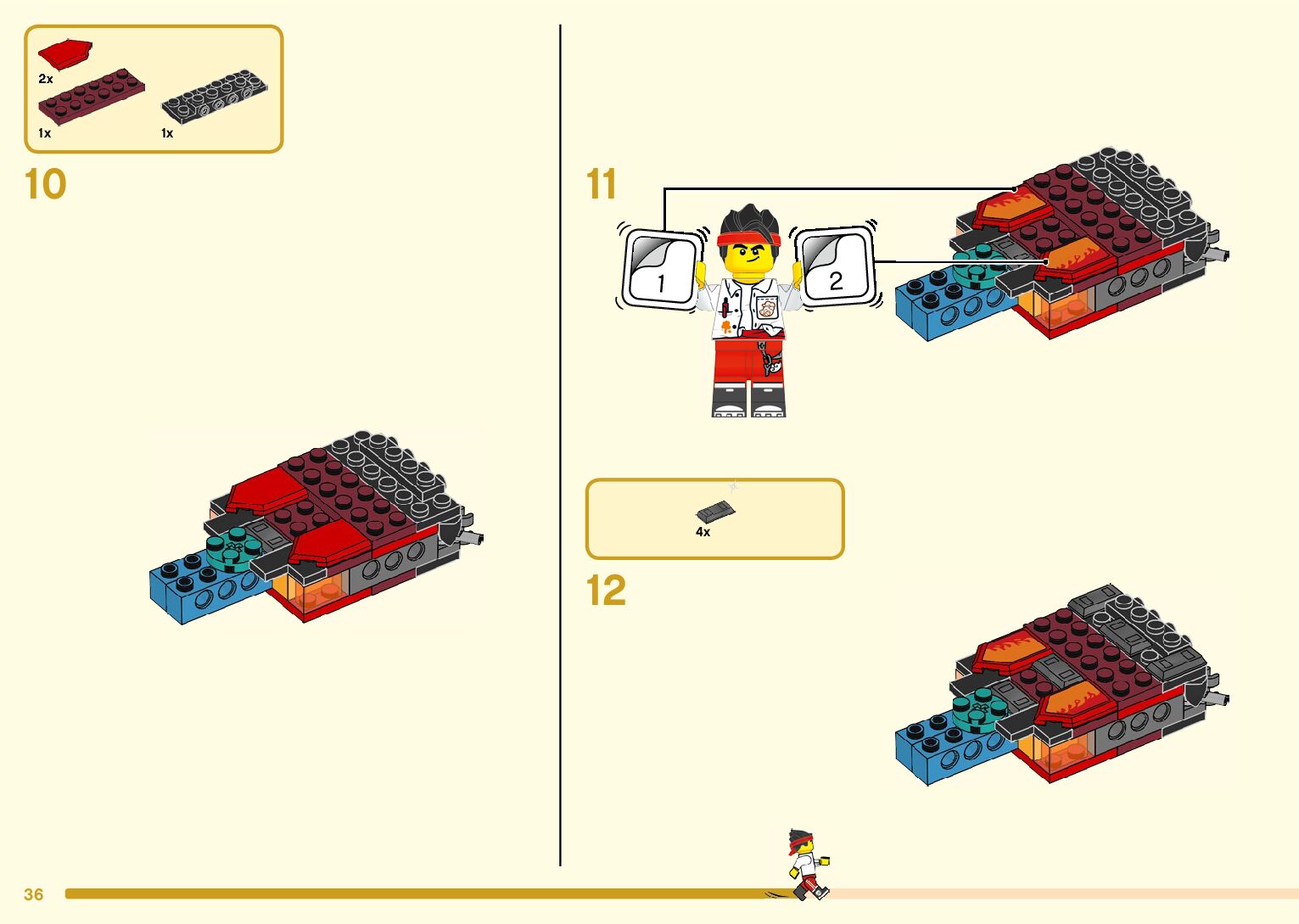 2x
1x
1x

10

11

1

2

4x

12

36