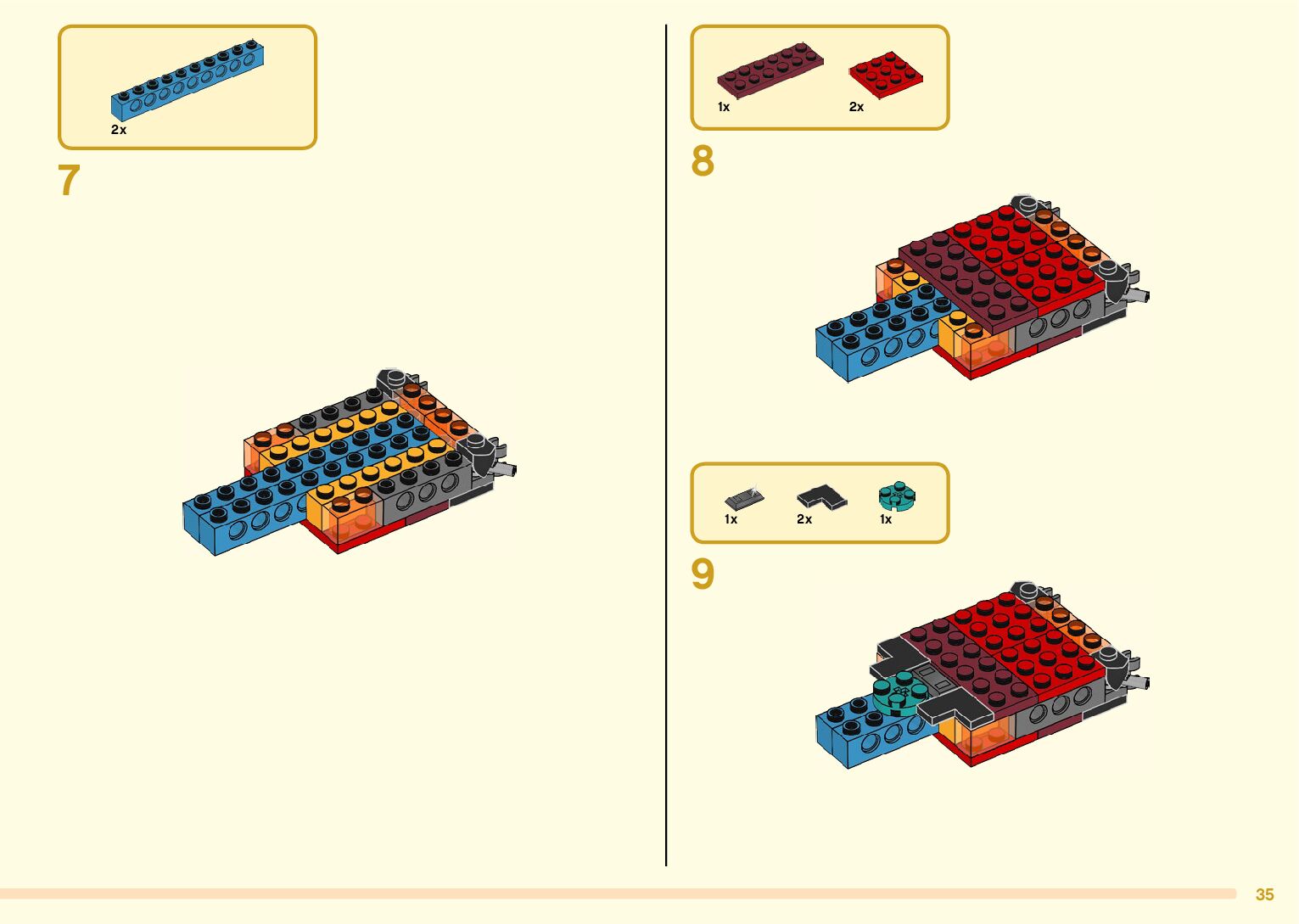 2x

7

1x 2x

8

1x 2x 1x

9

35