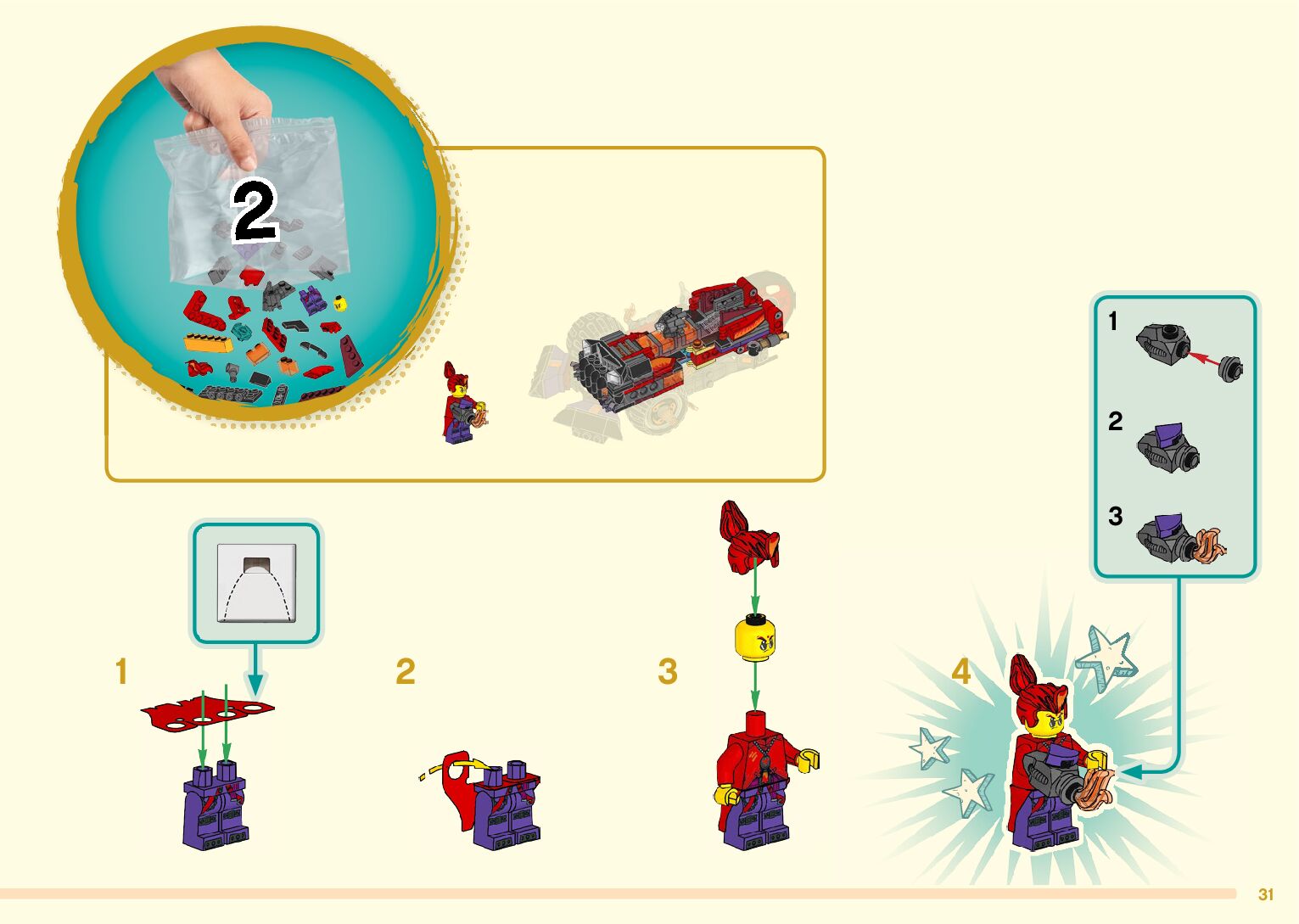 2

1

2

3

1

2

3

4

31