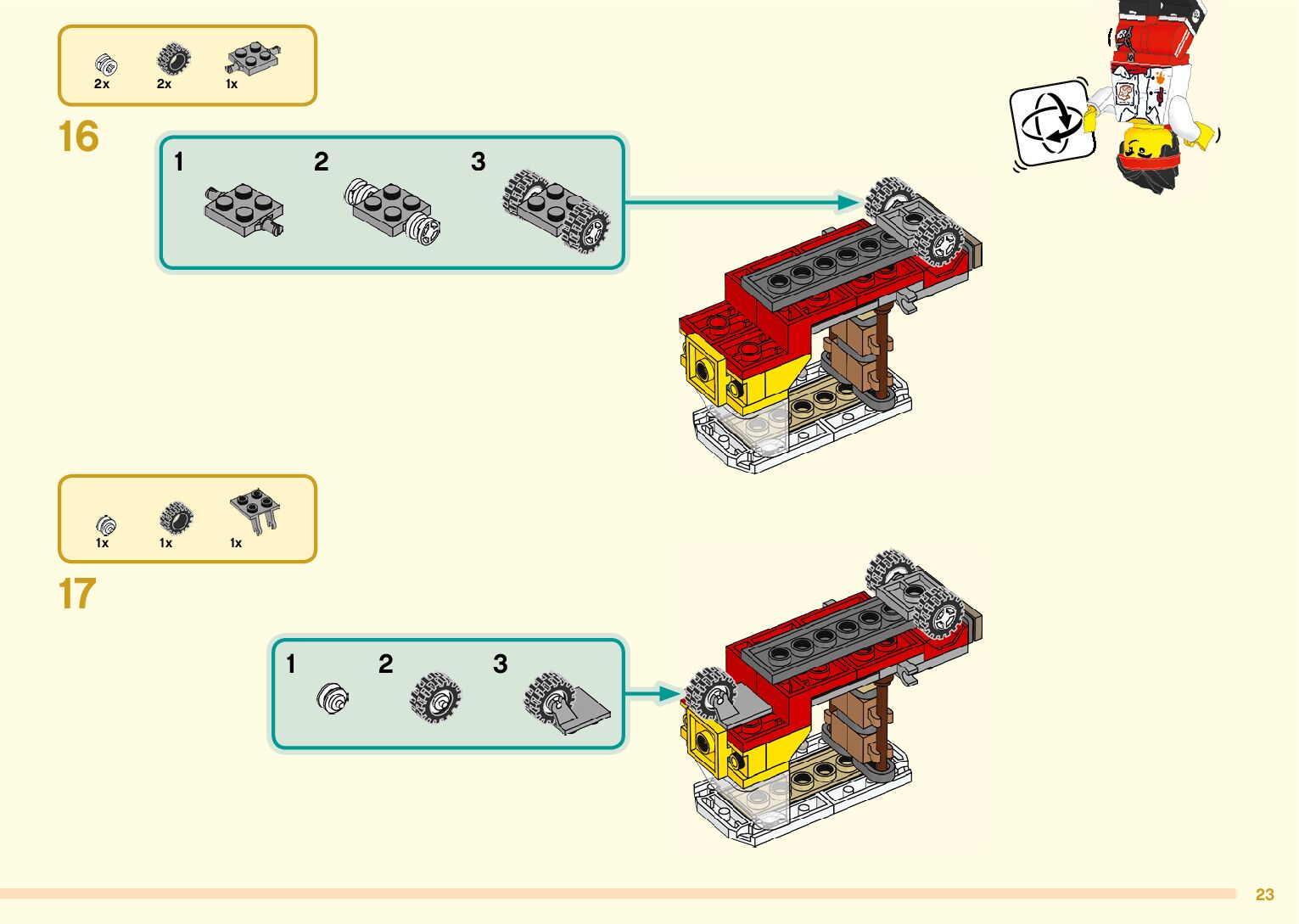 2x 2x 1x

16

1 2 3

1x 1x 1x

17

1 2 3

23