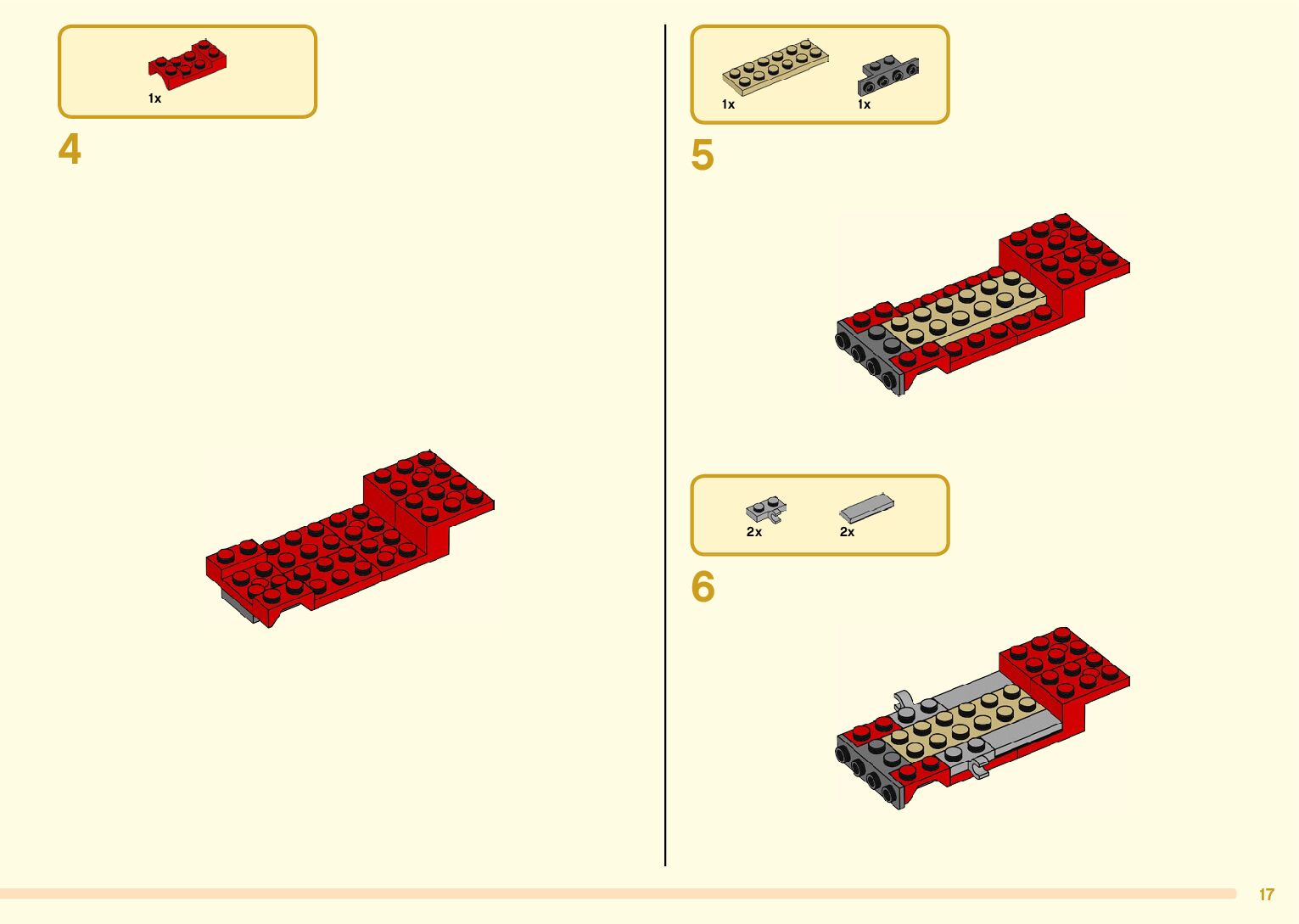 1x

4

1x 1x

5

2x 2x

6

17