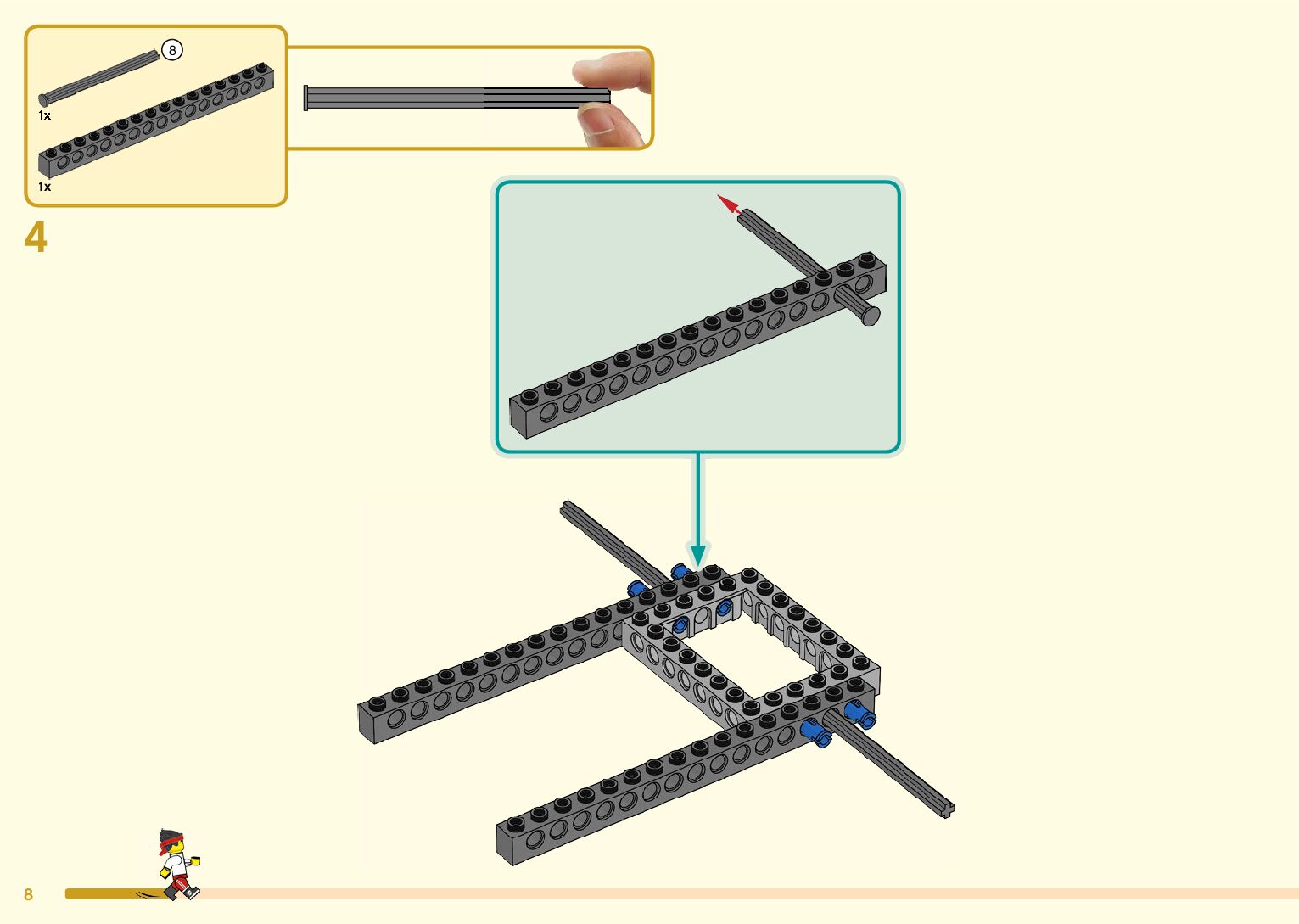 8

1x

1x

4

8