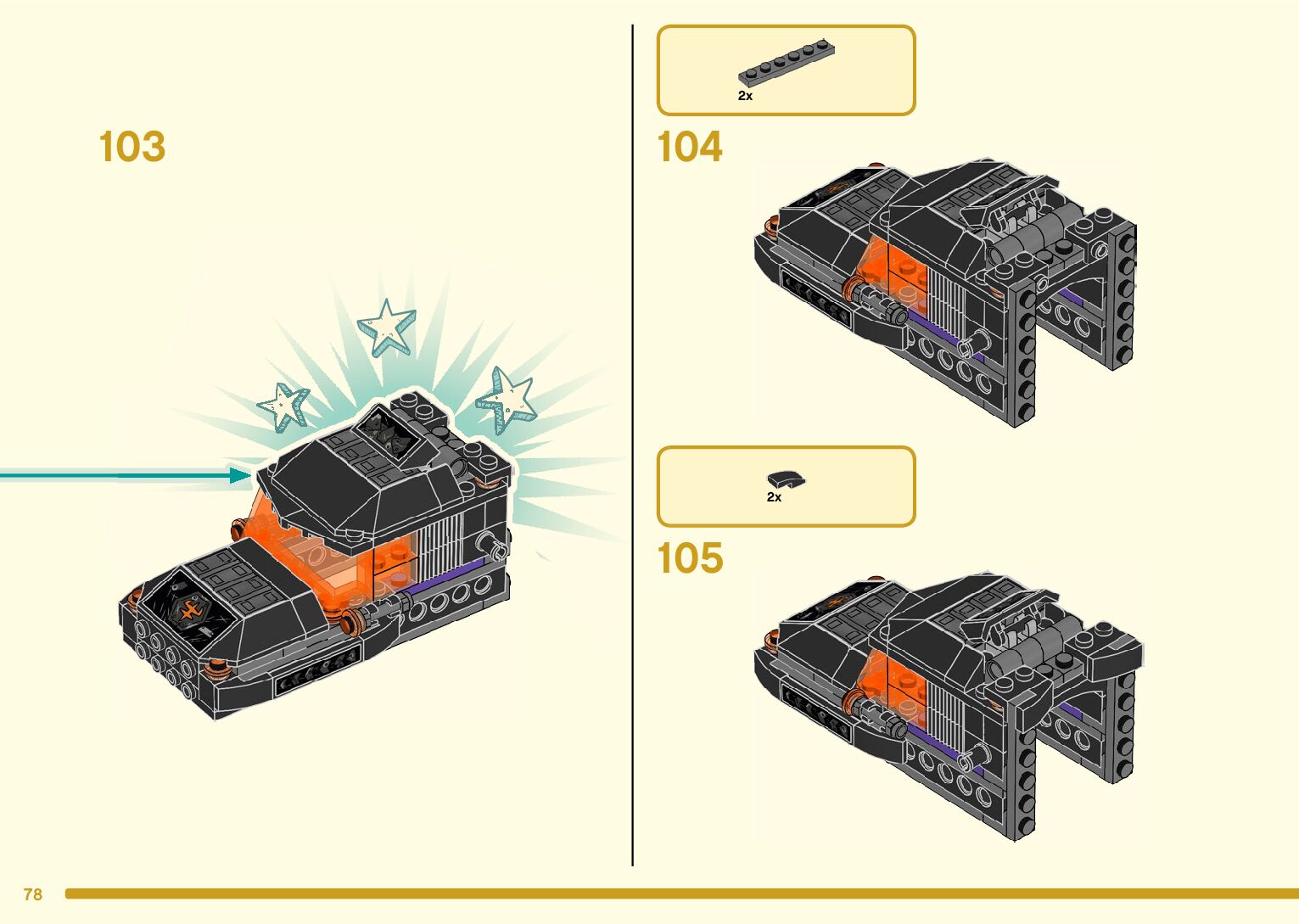 103

2x

104

2x

105

78