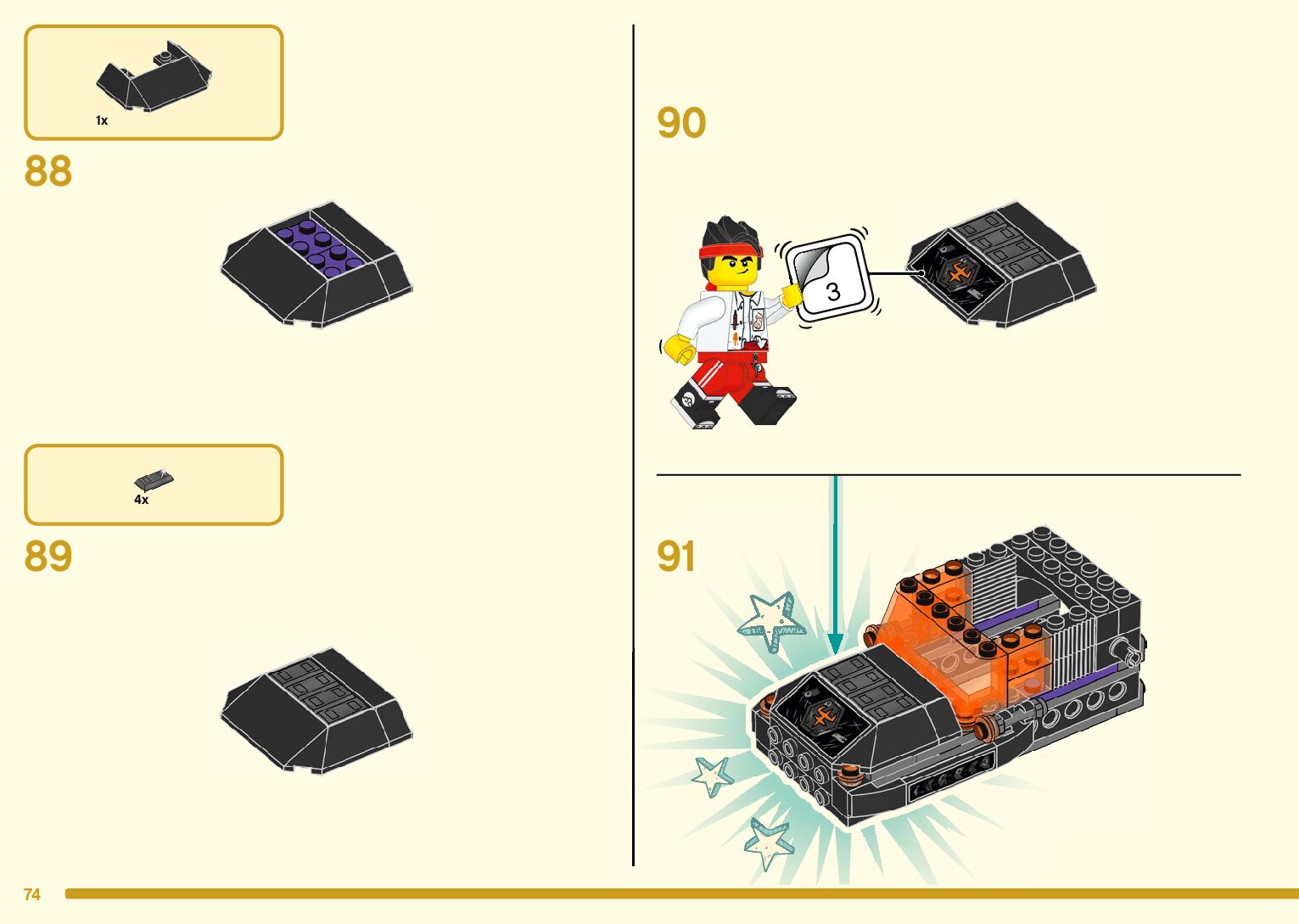 1x

88

4x

89

90

3

91

74