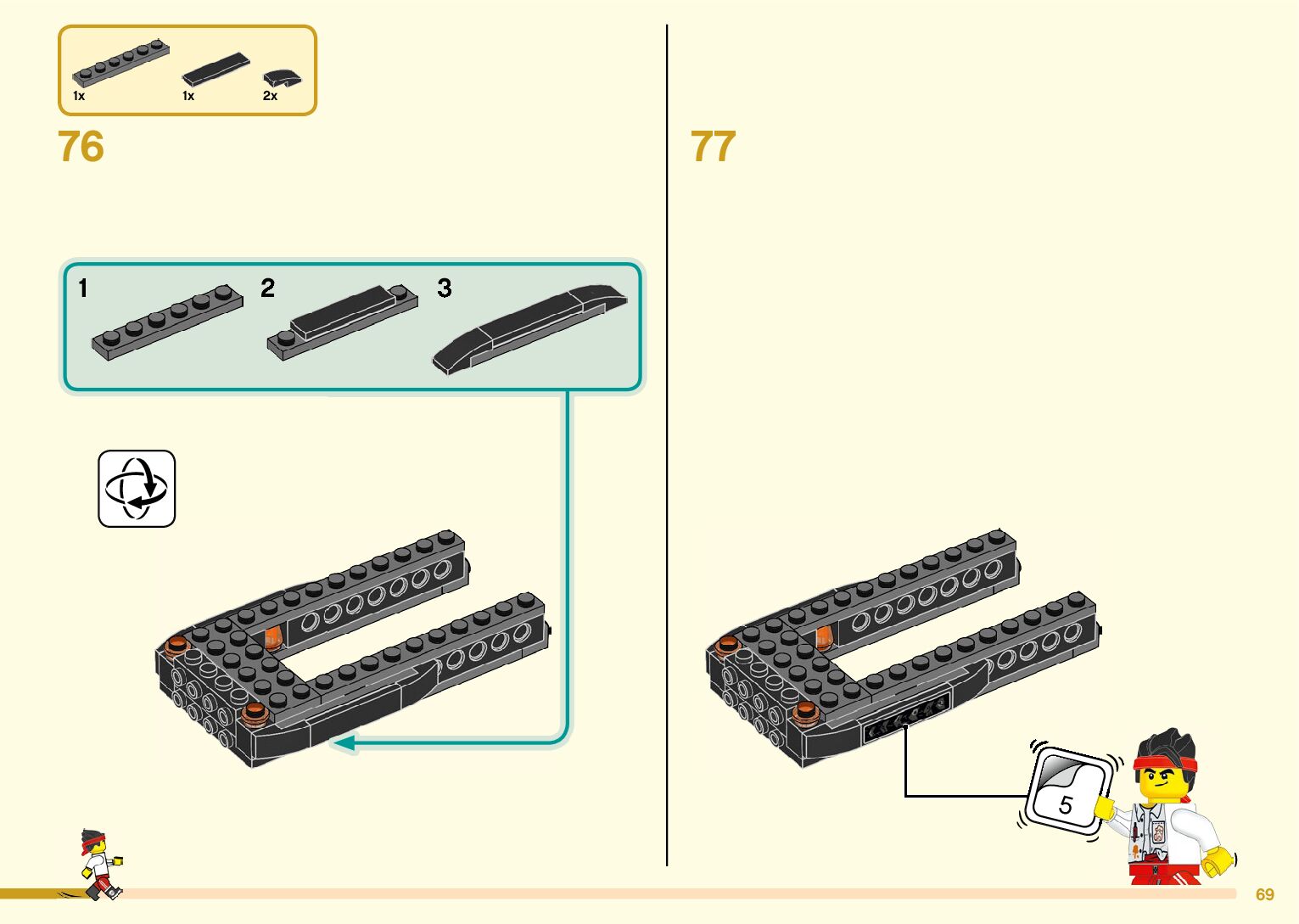 1x
1x
2x

76

1
2
3

77

5

69