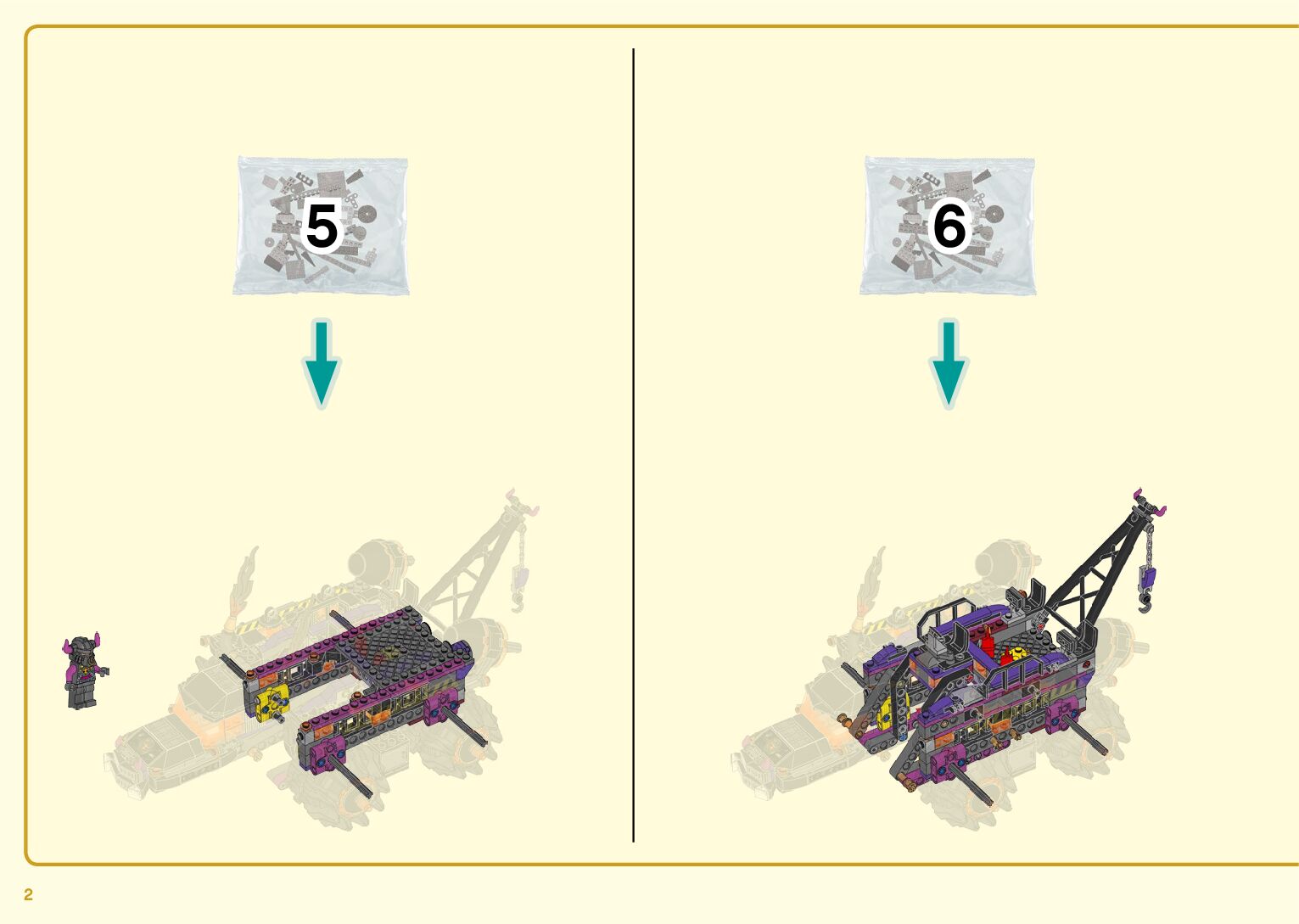 5

6

2