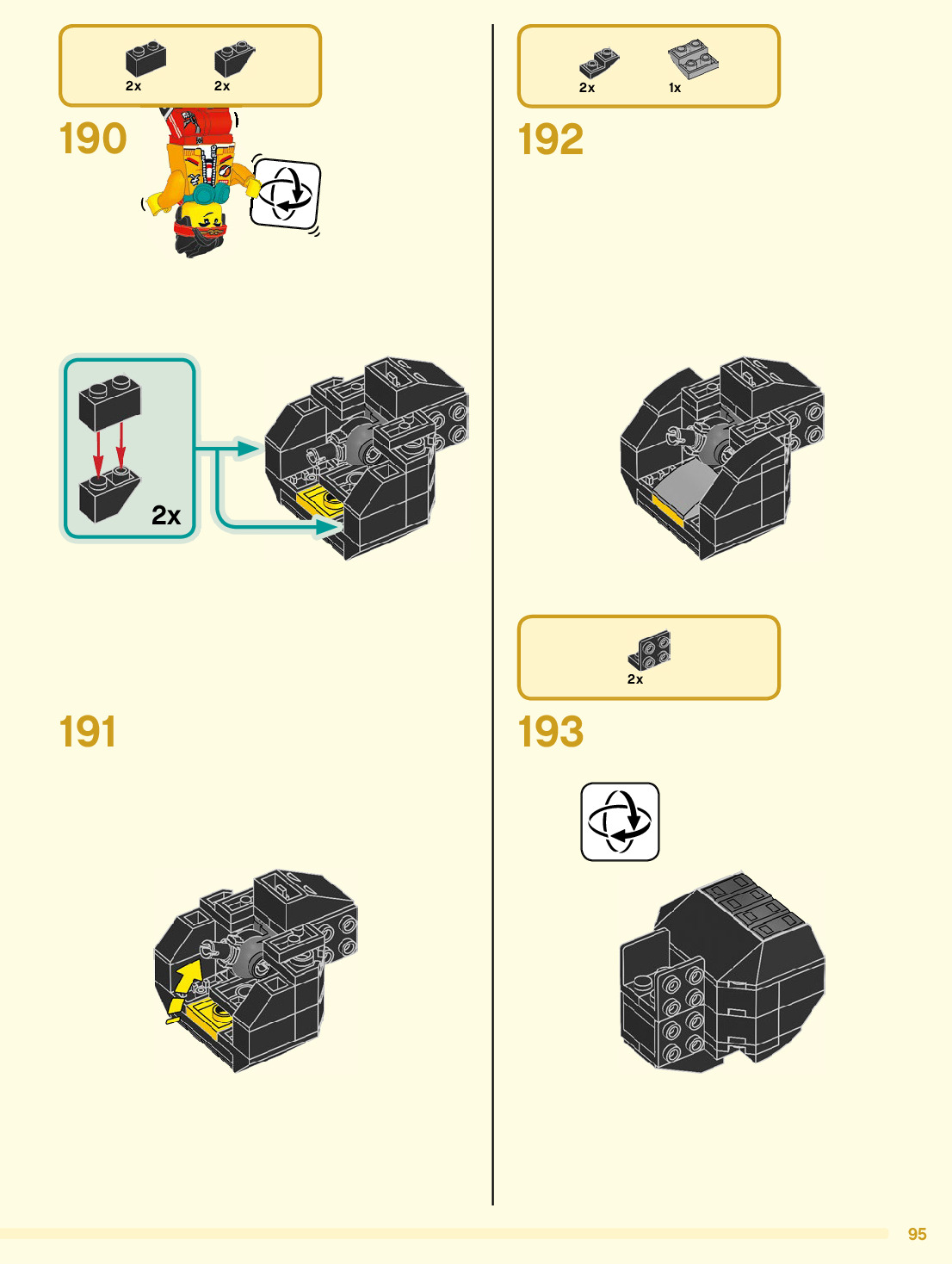 2x 2x

190

2x

191

2x 1x

192

2x

193

95