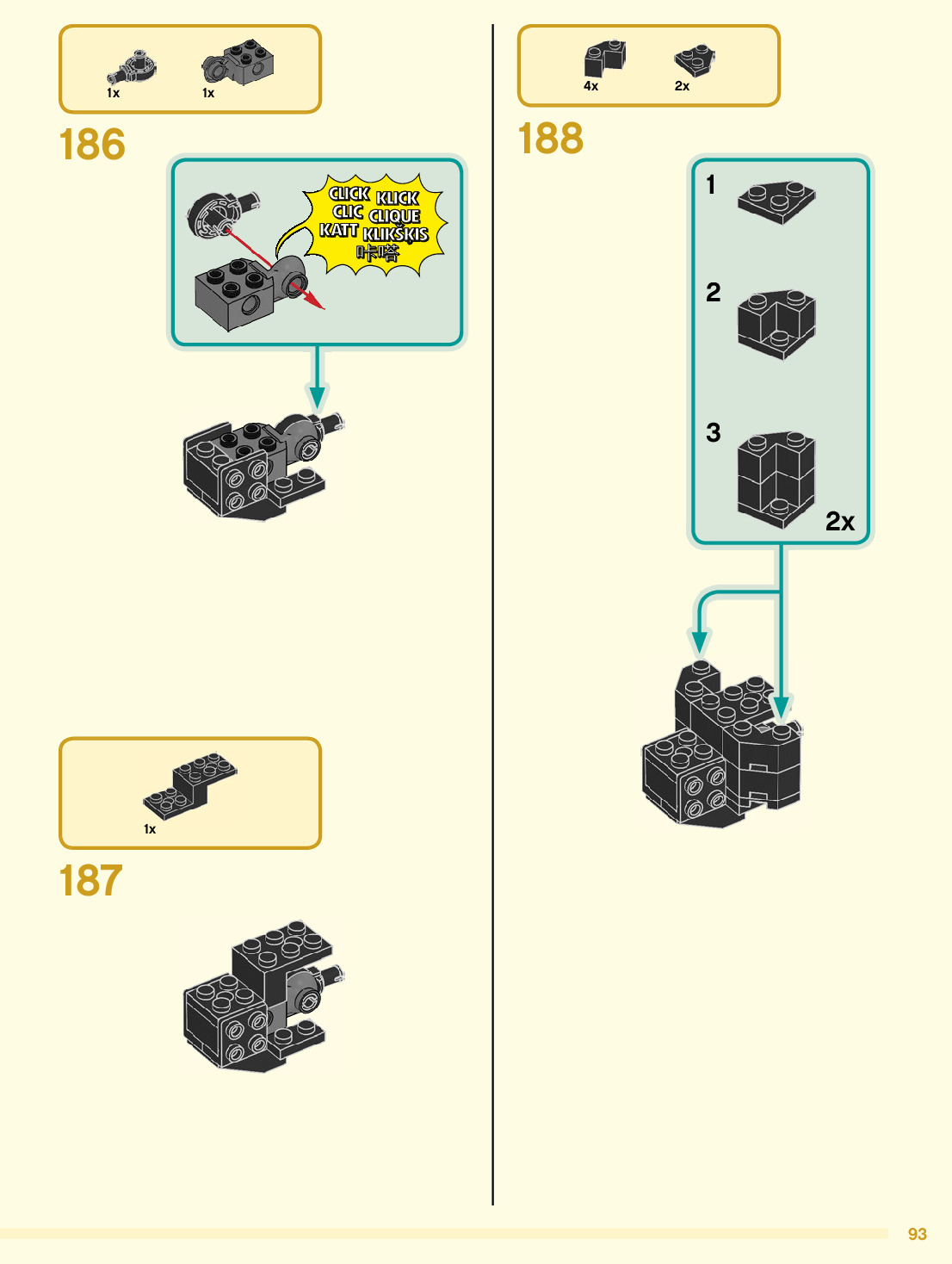 1x 1x

186

CLICK KLICK
CLIC CLIQUE
KATT KLIKŠĶIS
咔嗒

1x

187

4x 2x

188

1

2

3

2x

93