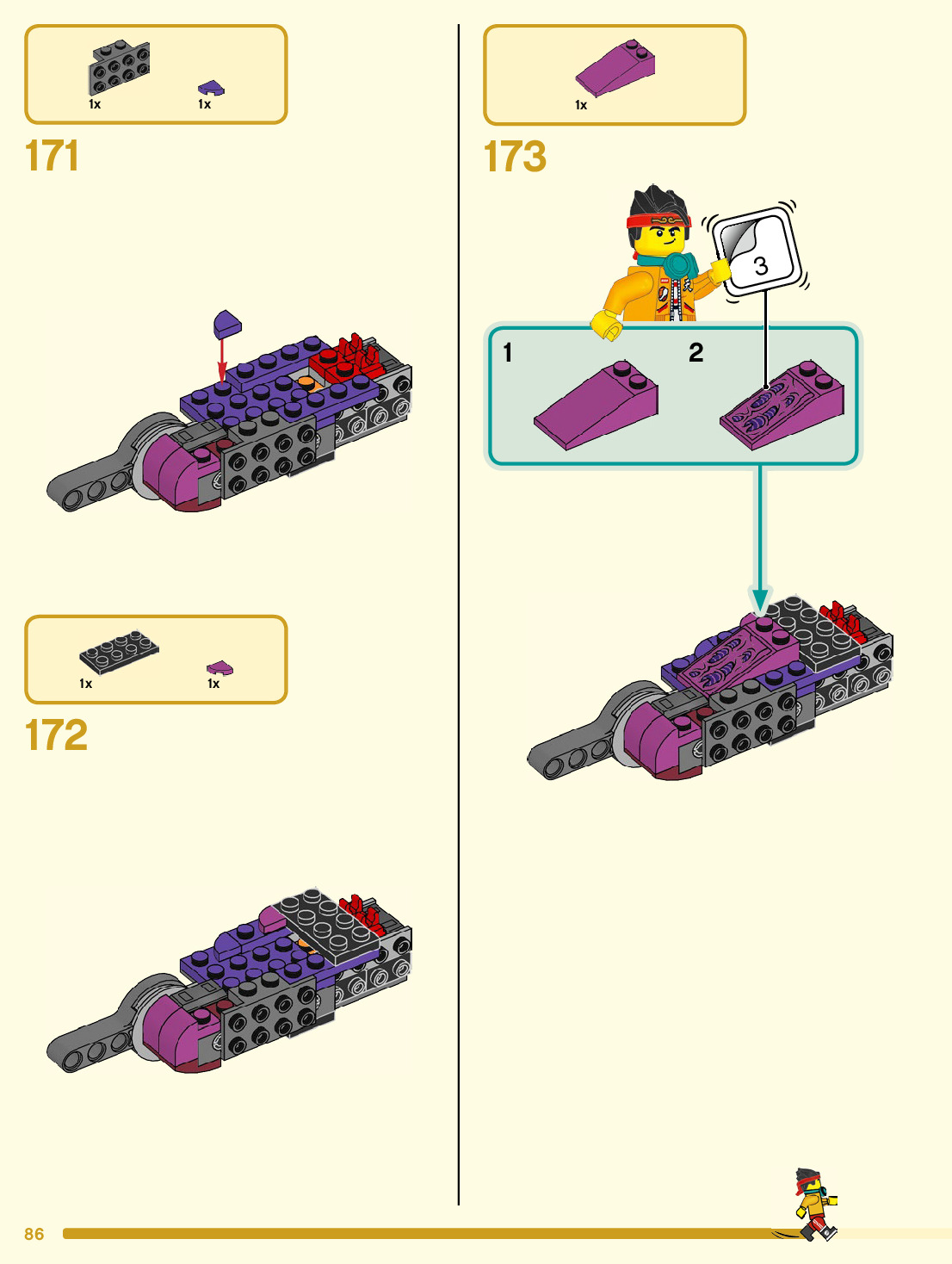 1x 1x

171

1x 1x

172

1x

173

3

1

2

86