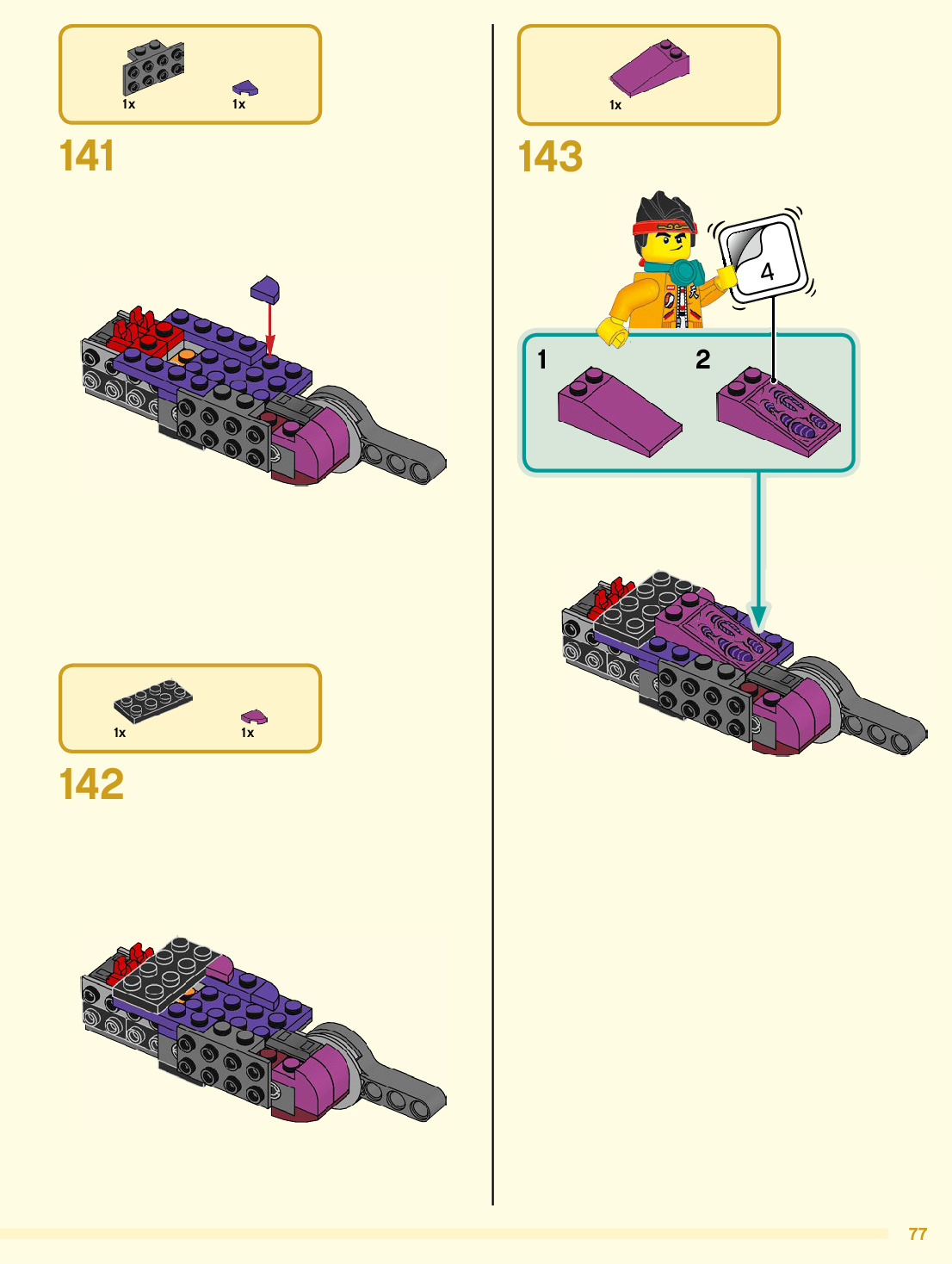 1x 1x

141

1x 1x

142

1x

143

4

1

2

77