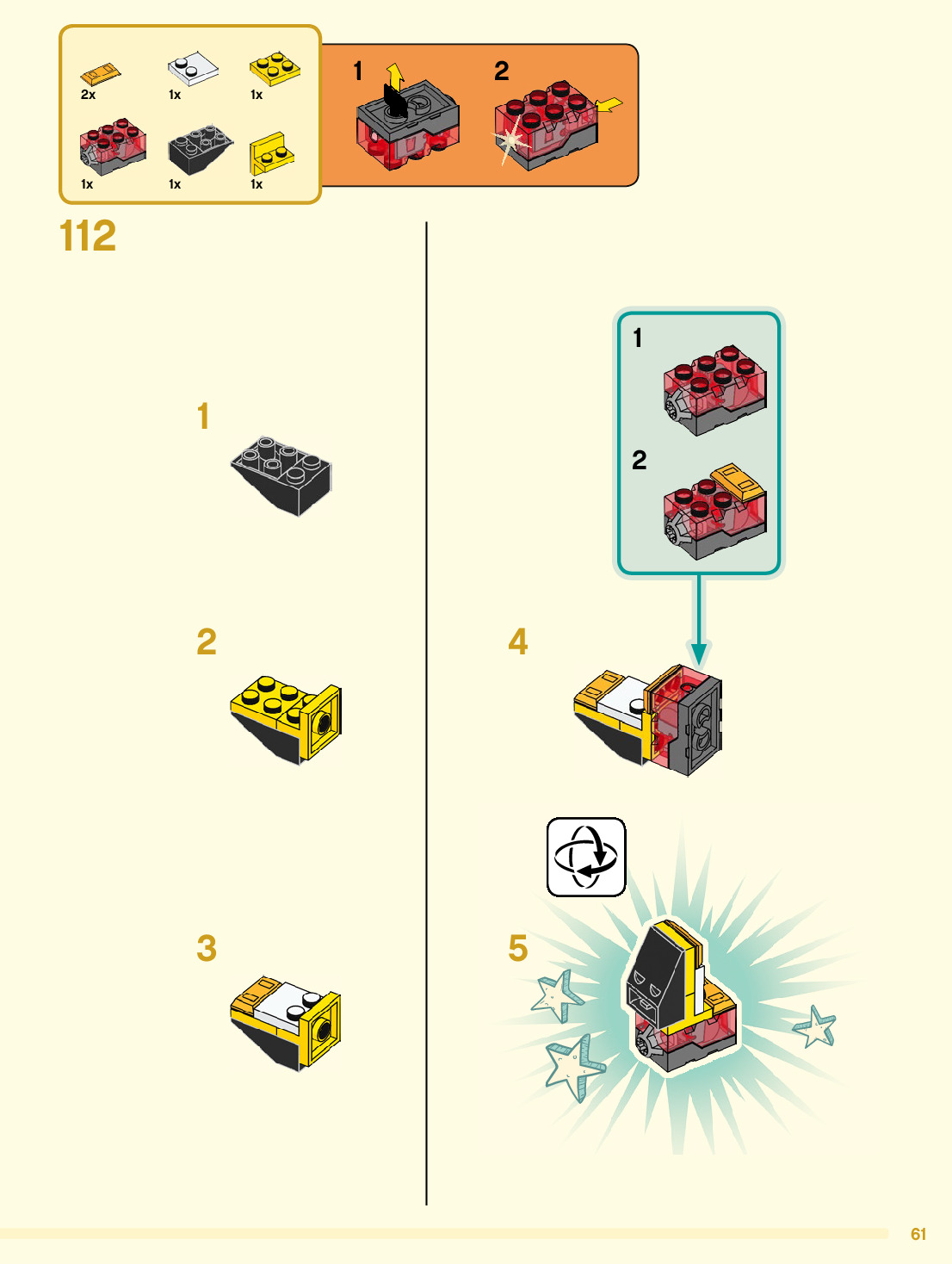 2x 1x 1x
1x 1x 1x

1 2

112

1

2

3

1

2

4

5

61