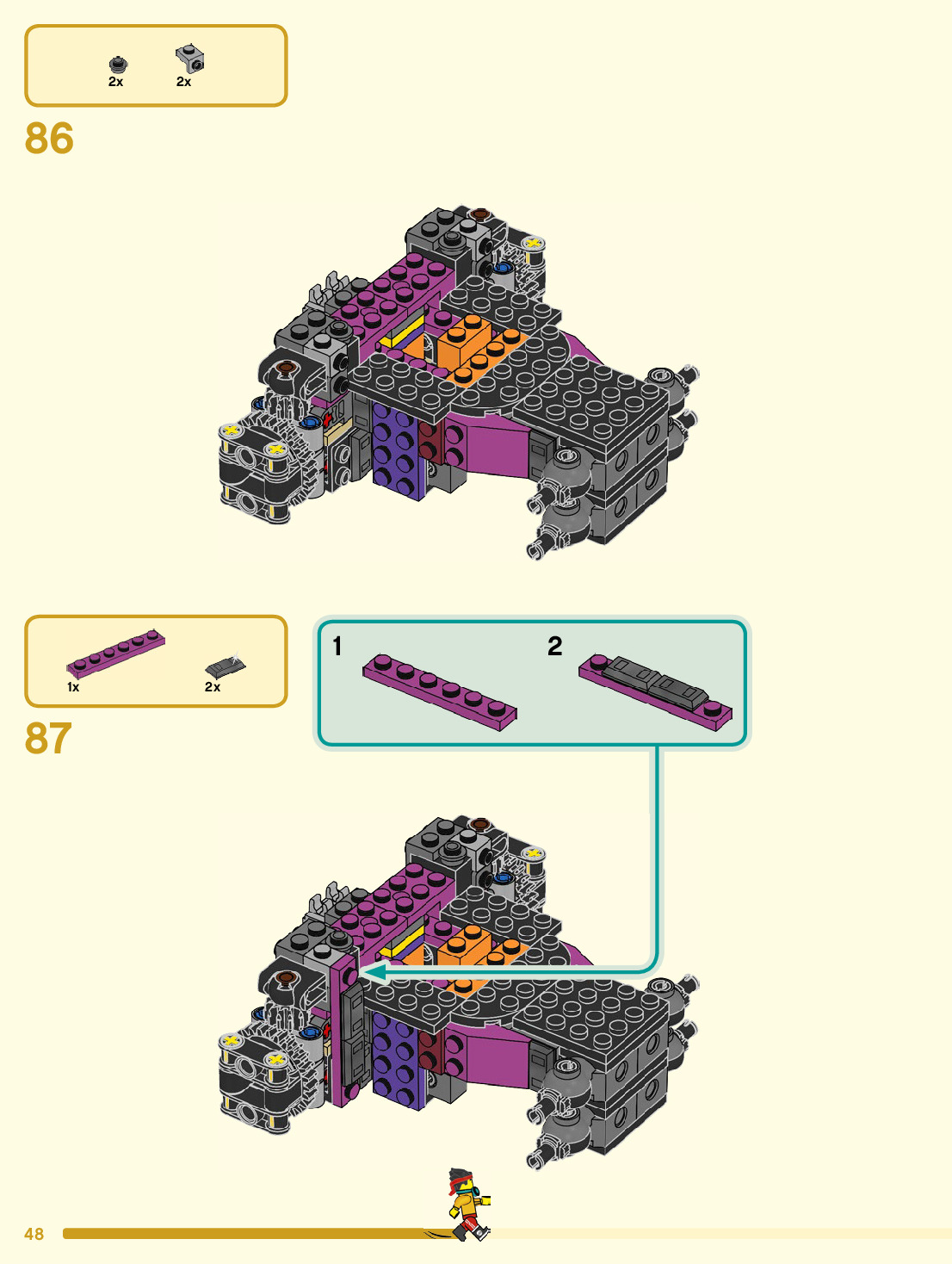 2x 2x

86

1x 2x

87

1

2

48