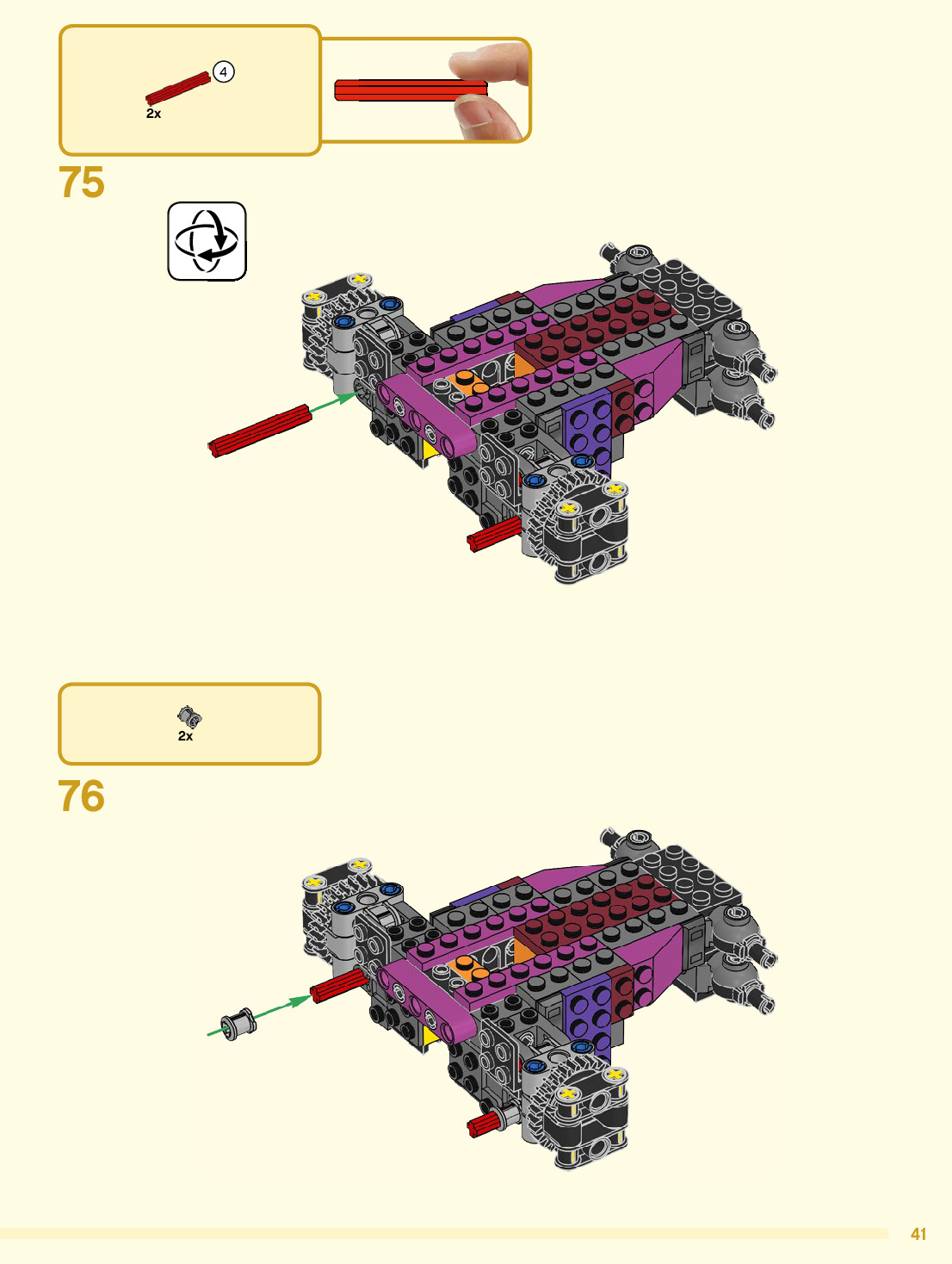 4
2x
75
2x
76
41