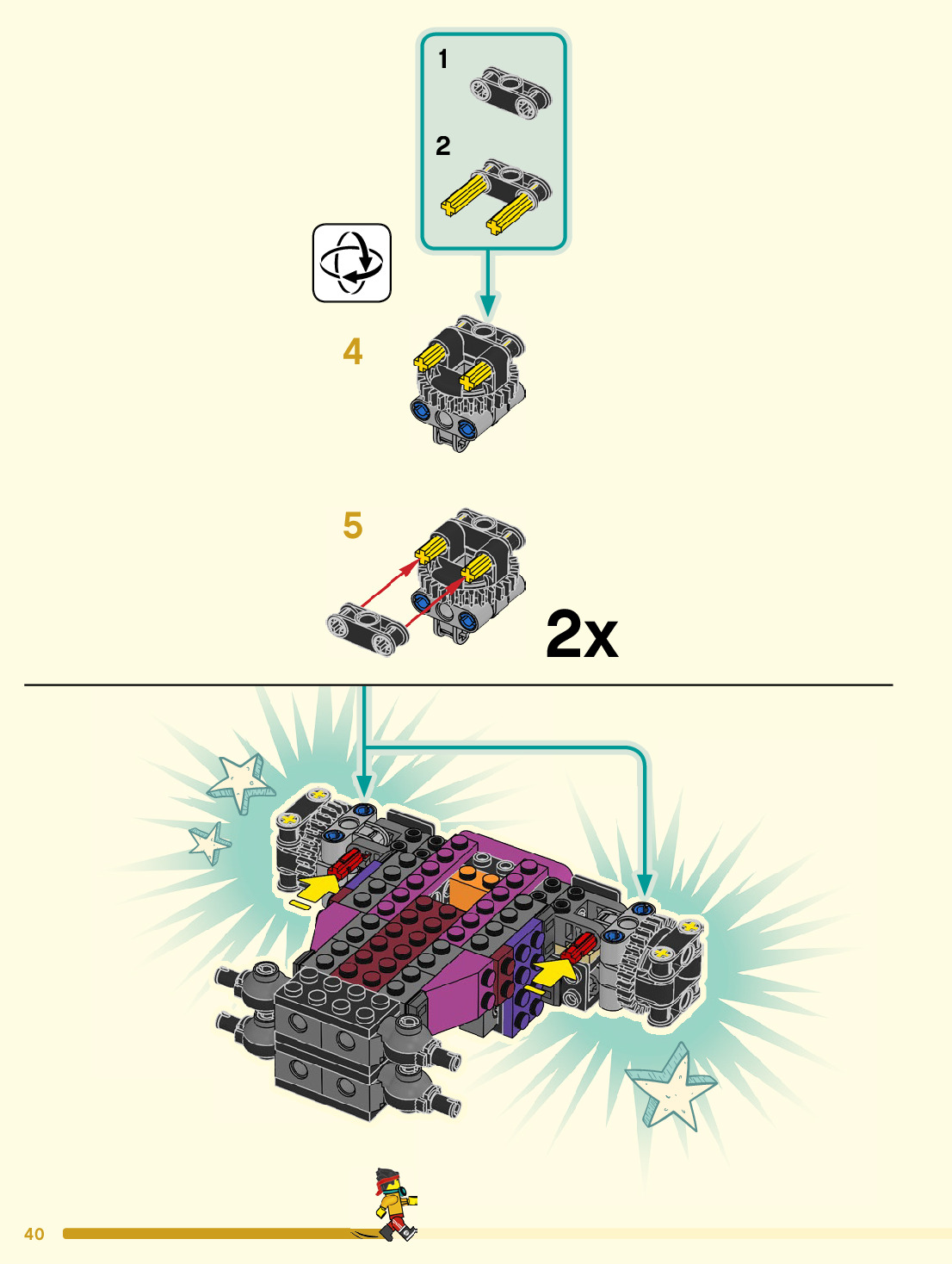 1

2

4

5

2x

40