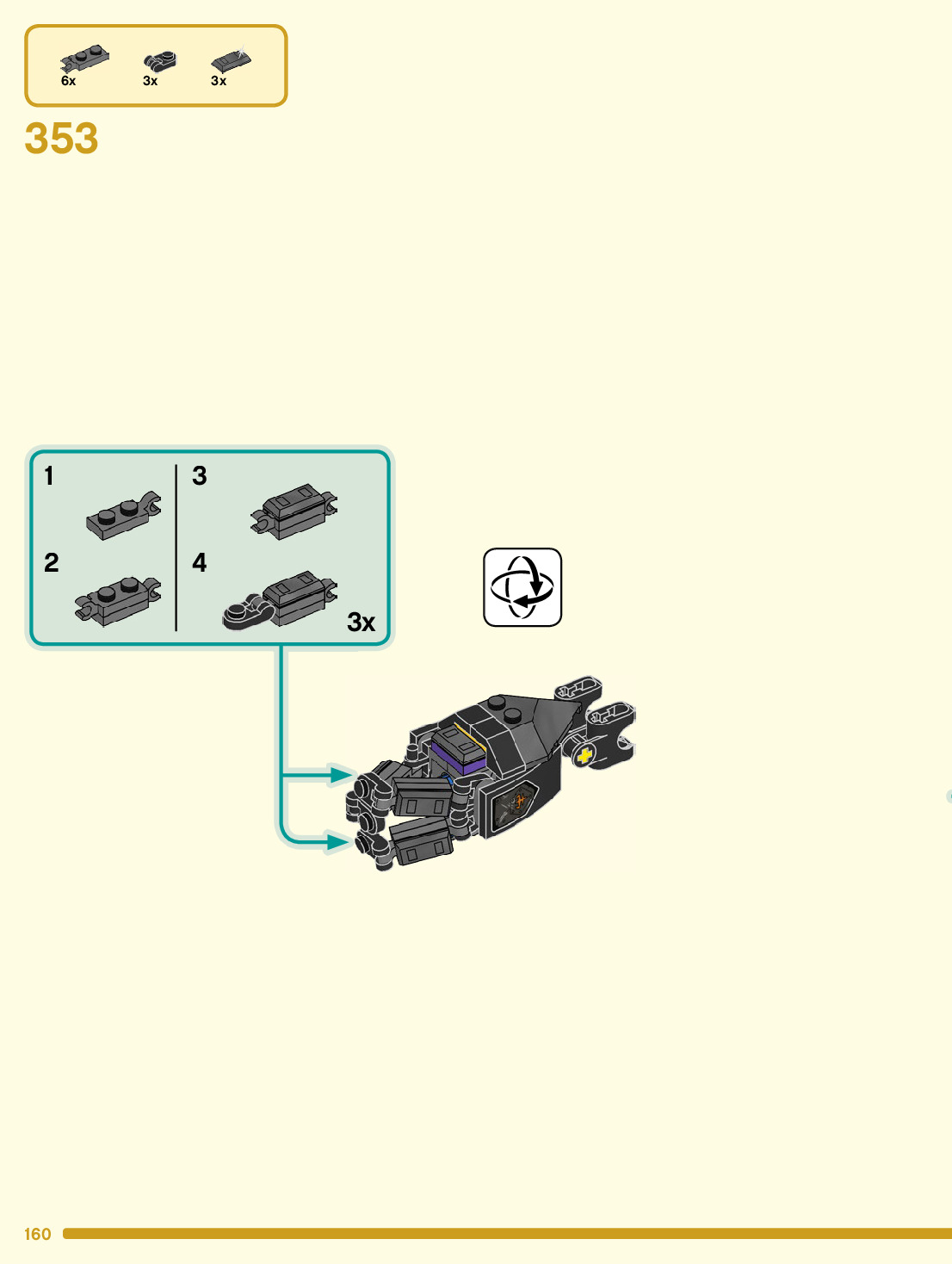 6x
3x
3x

353

1
2
3
4
3x

160