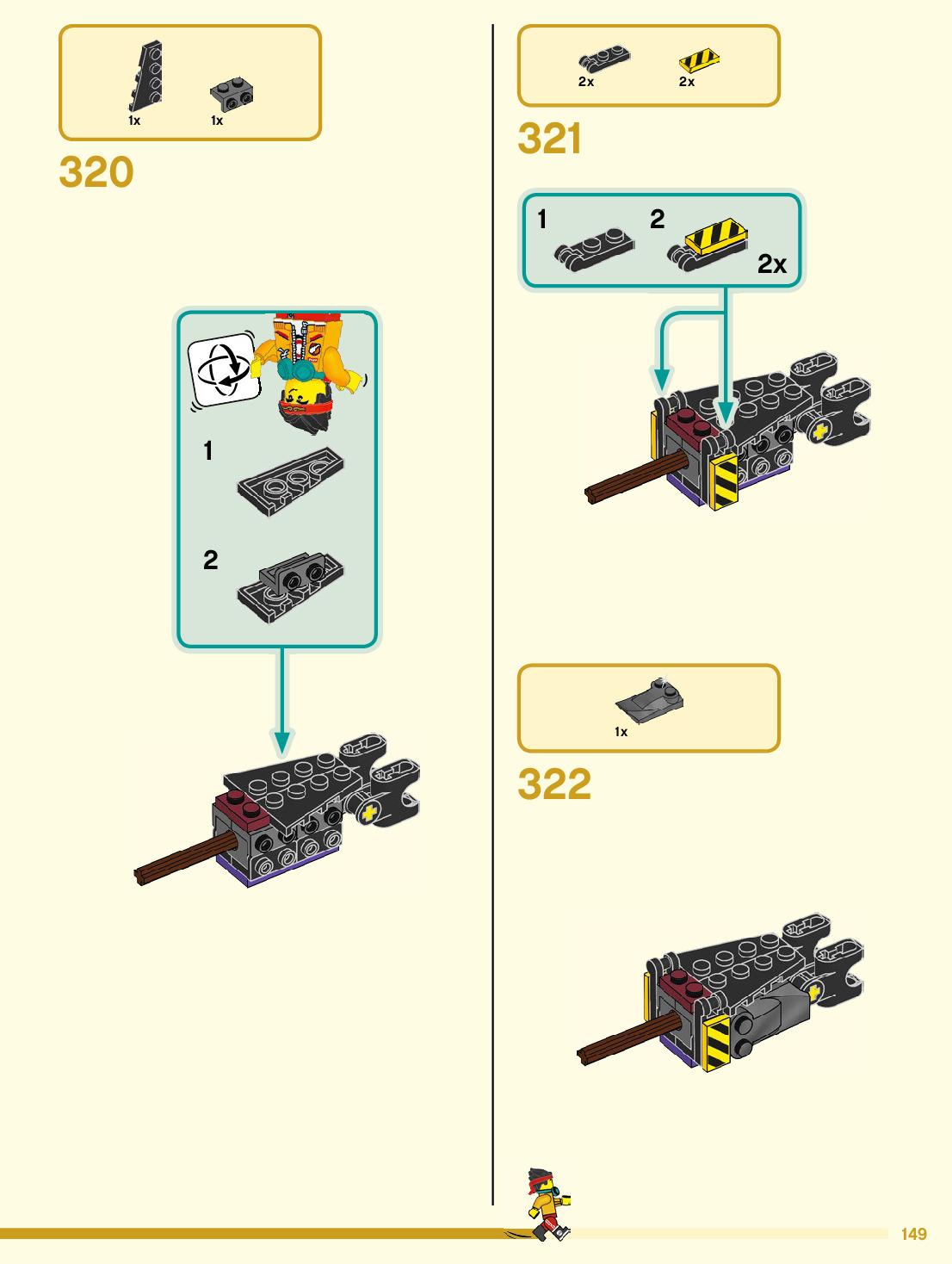 1x 1x

320

1

2

2x 2x

321

1 2 2x

1x

322

149