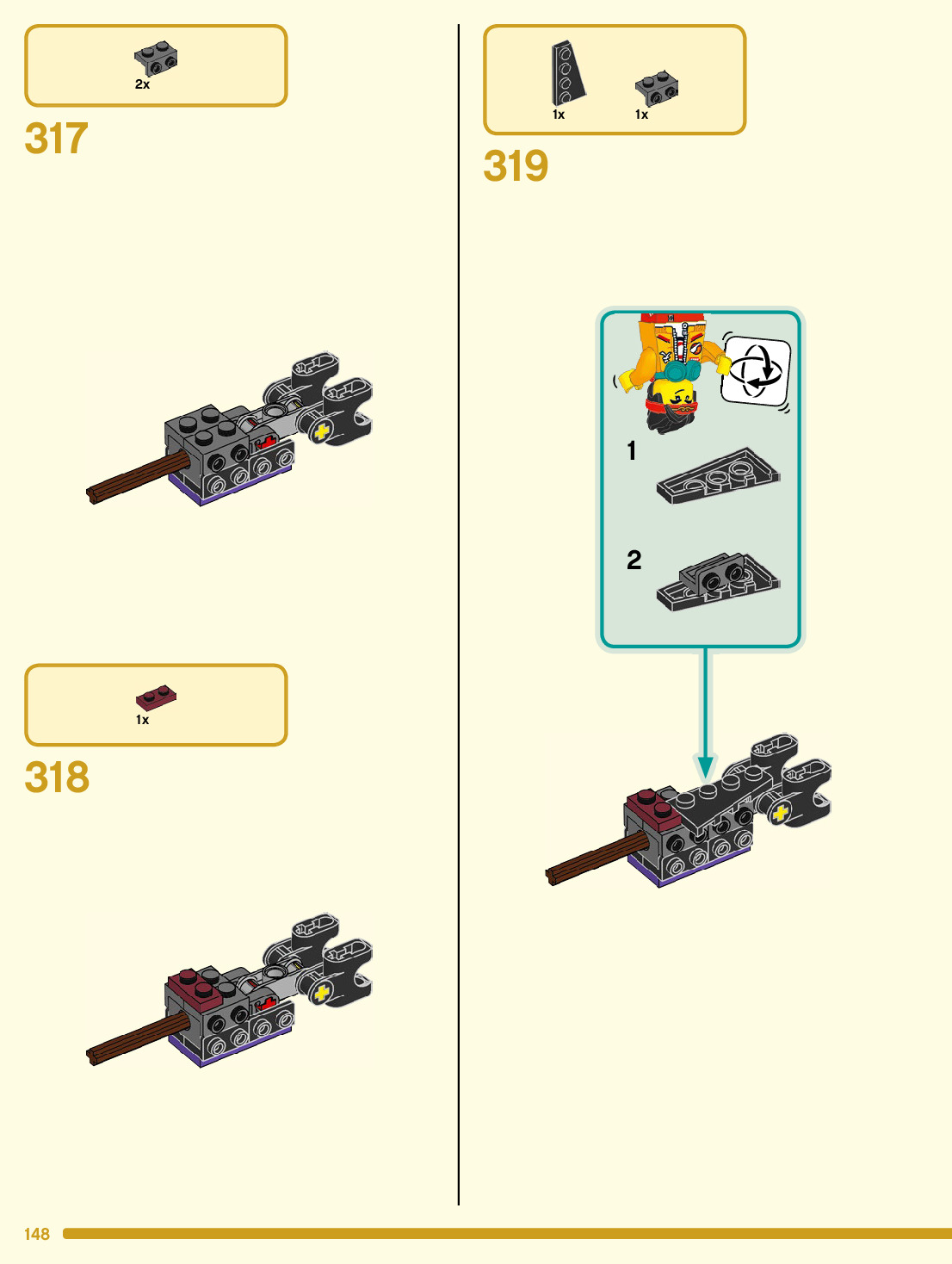 2x

317

1x

318

1x 1x

319

1

2

148