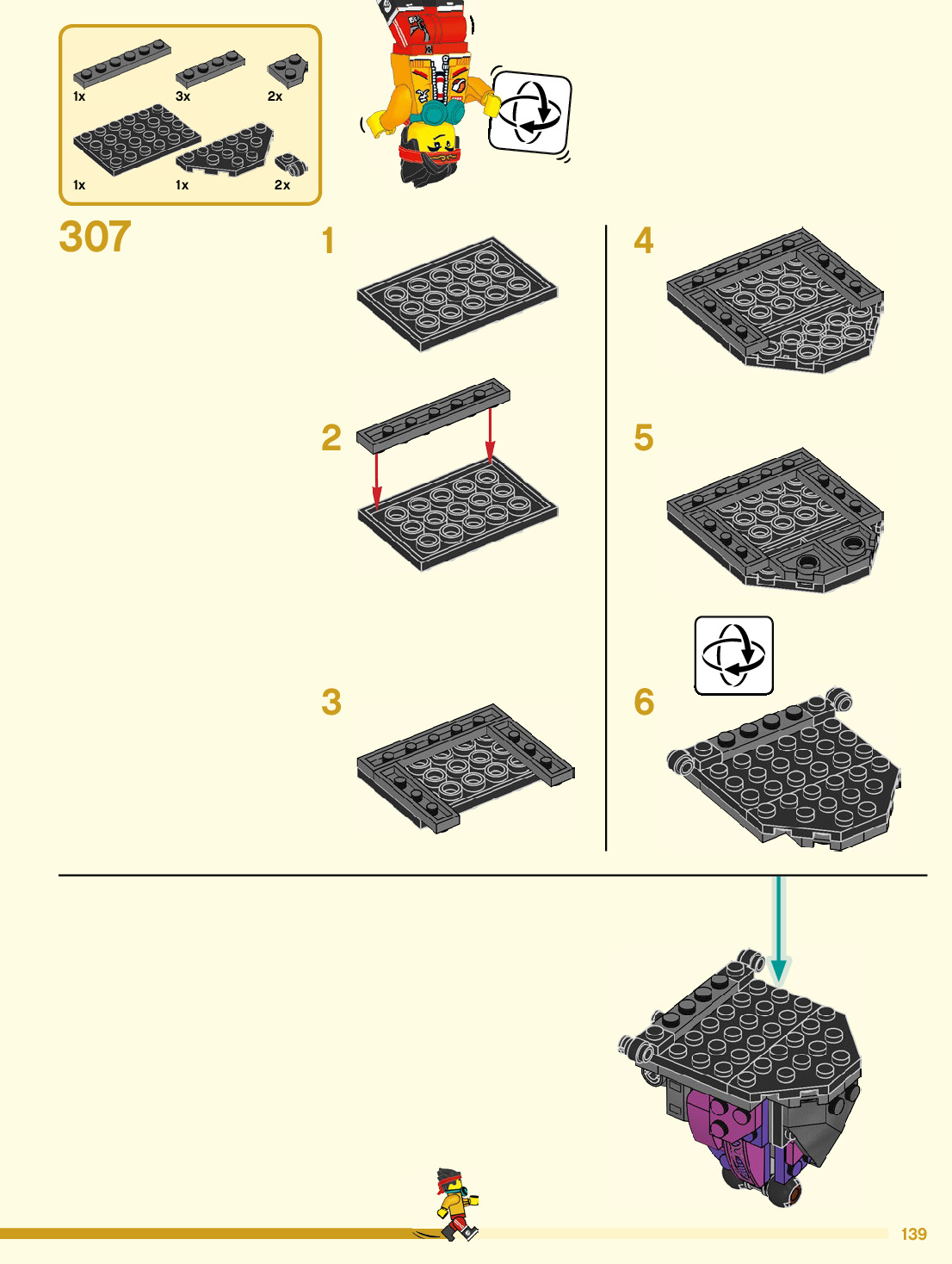 1x
3x
2x
1x
1x
2x

307

1

2

3

4

5

6

139