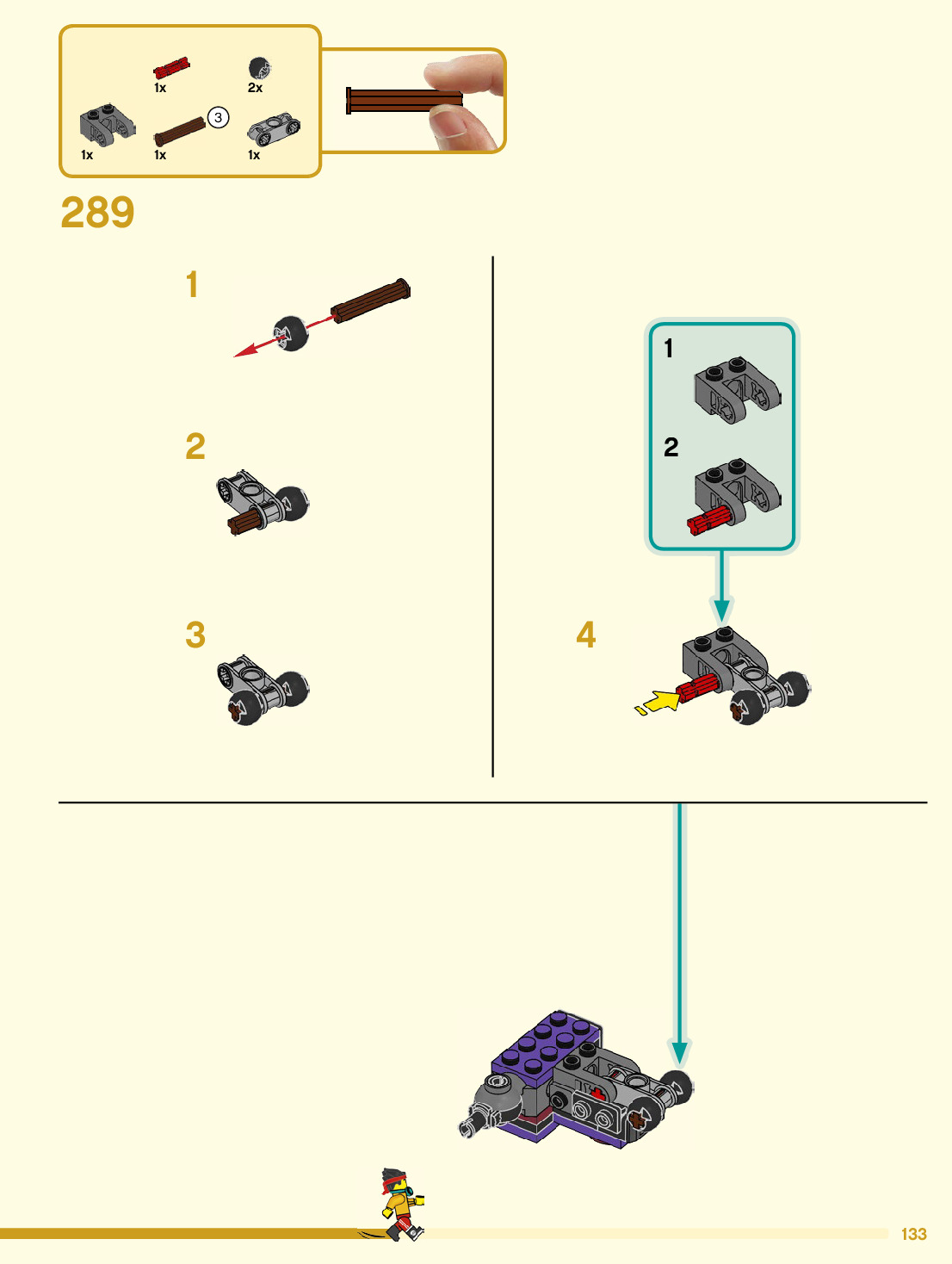 1x
2x
1x
1x
3
1x

289

1

2

3

1

2

4

133