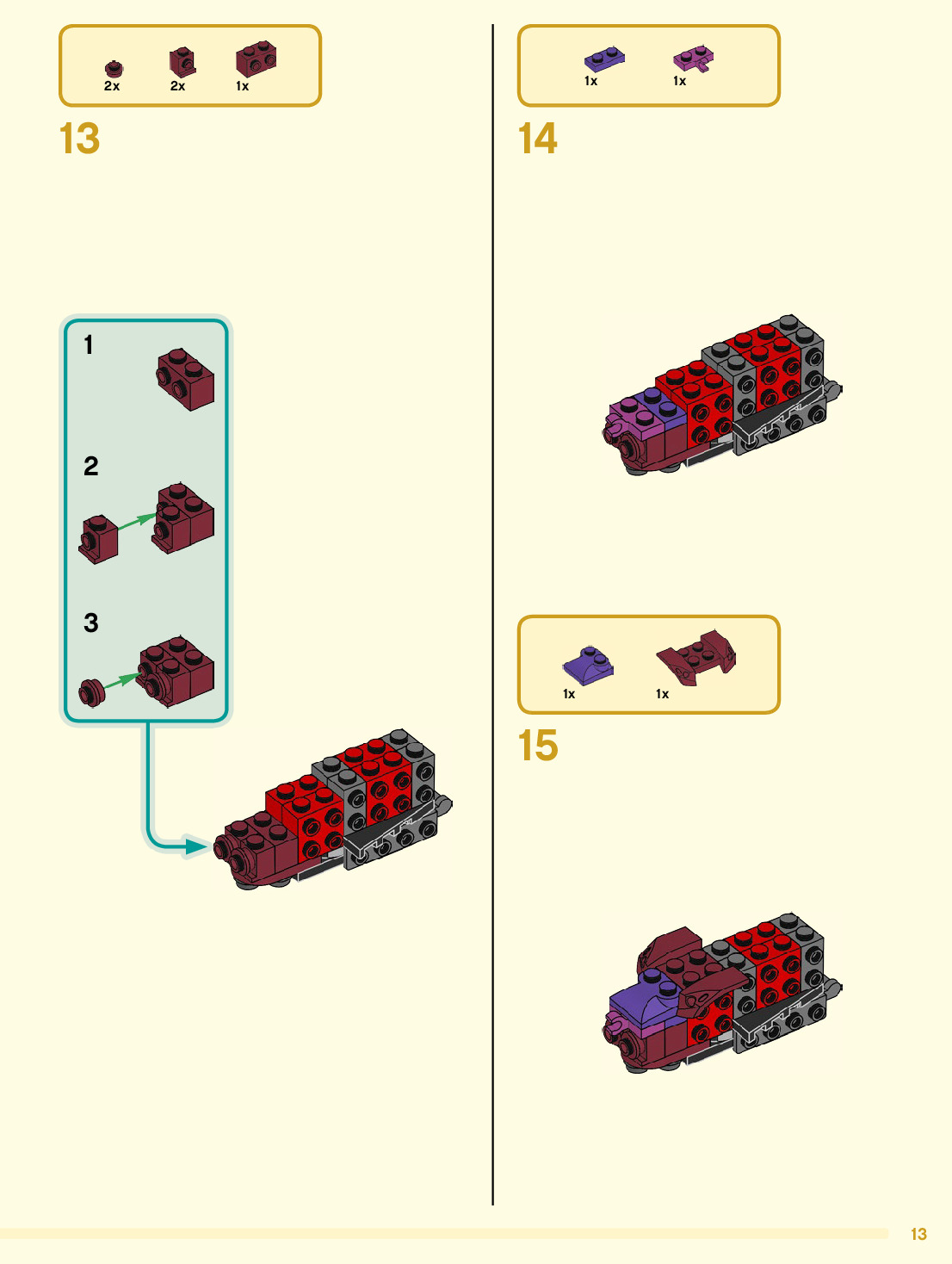 2x 2x 1x

13

1

2

3

1x 1x

14

1x 1x

15

13