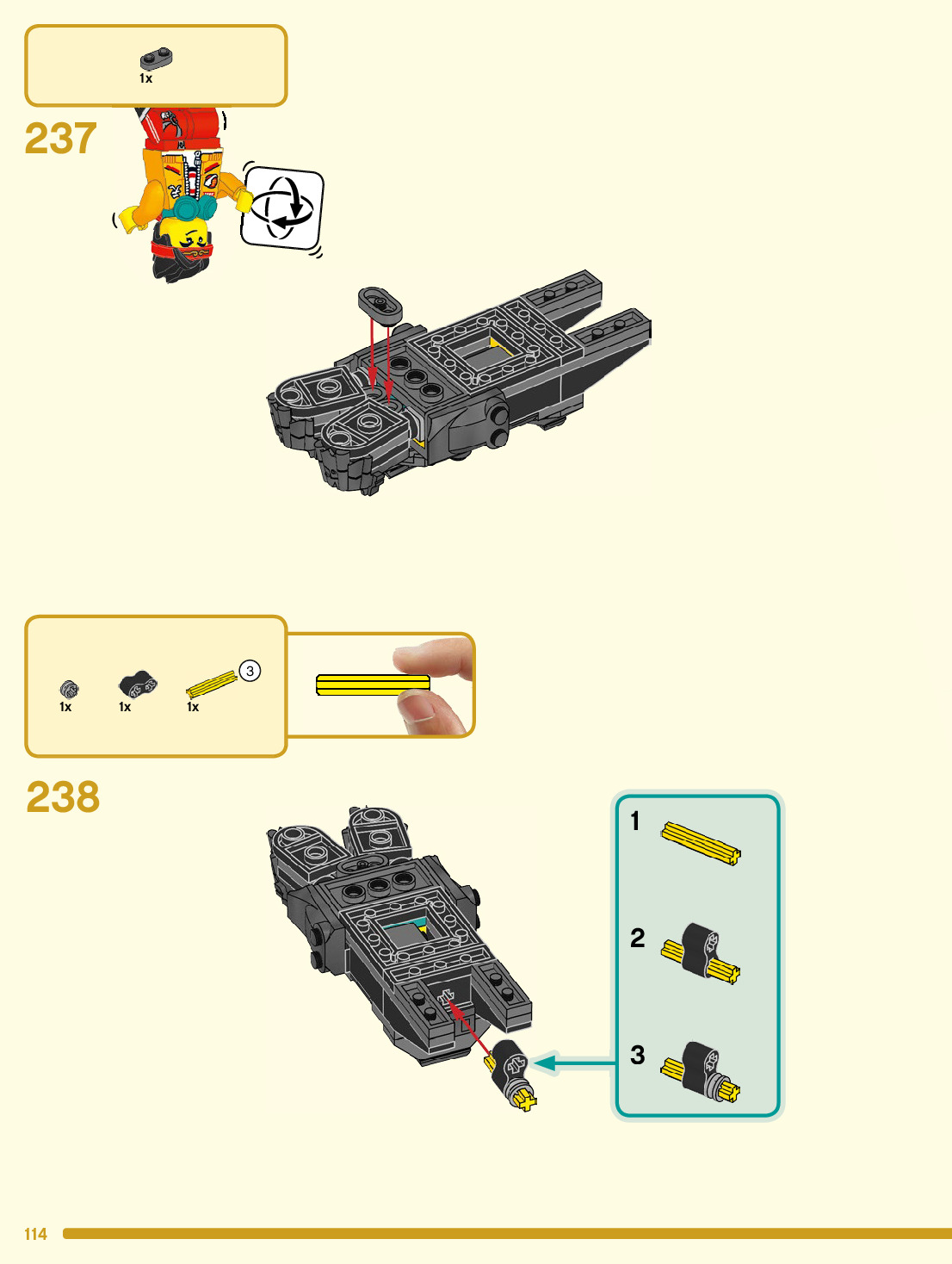 1x

237

1x
1x
1x
3

238

1

2

3

114