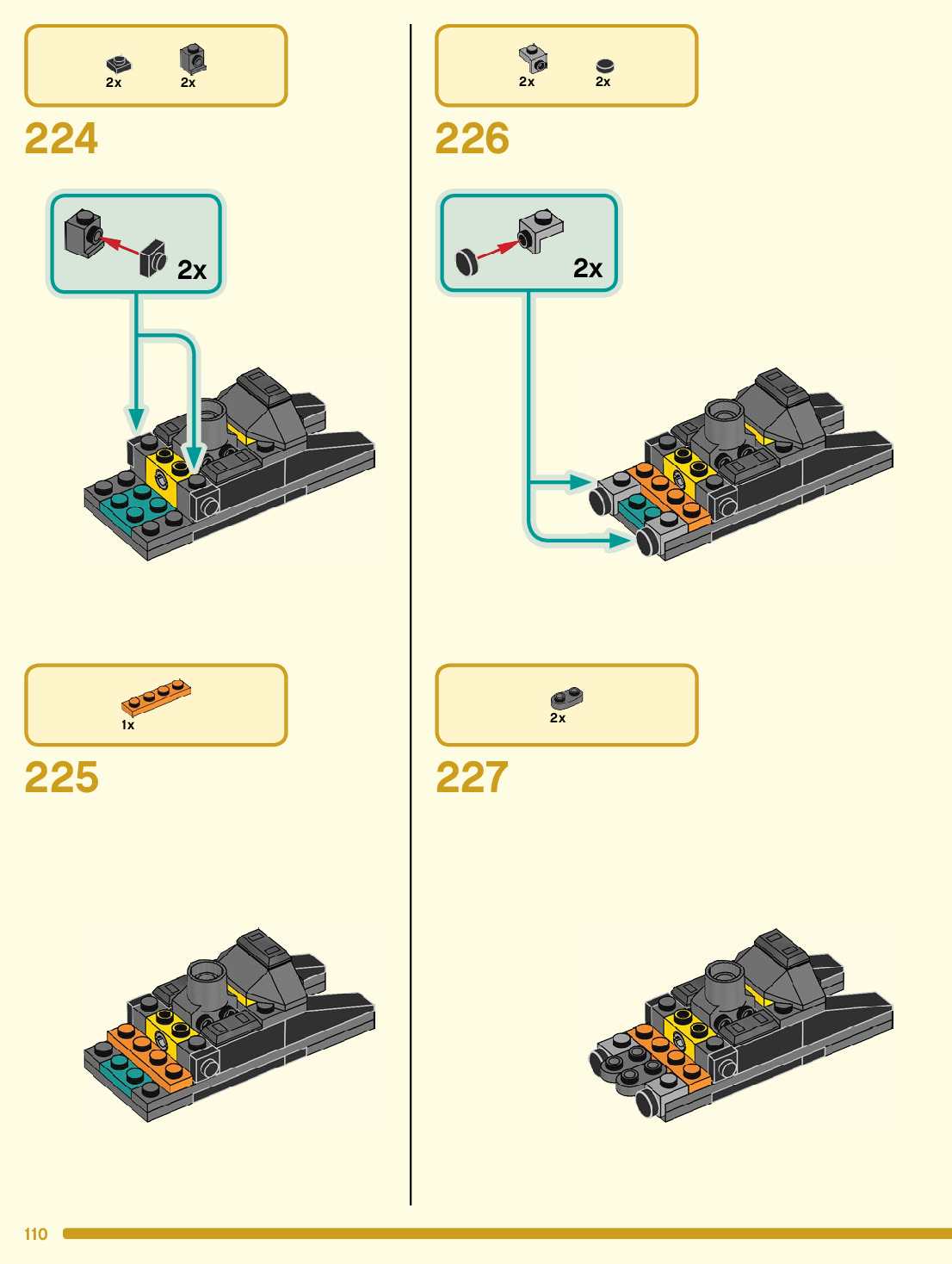 2x 2x

224

2x

1x

225

2x 2x

226

2x

2x

227

110