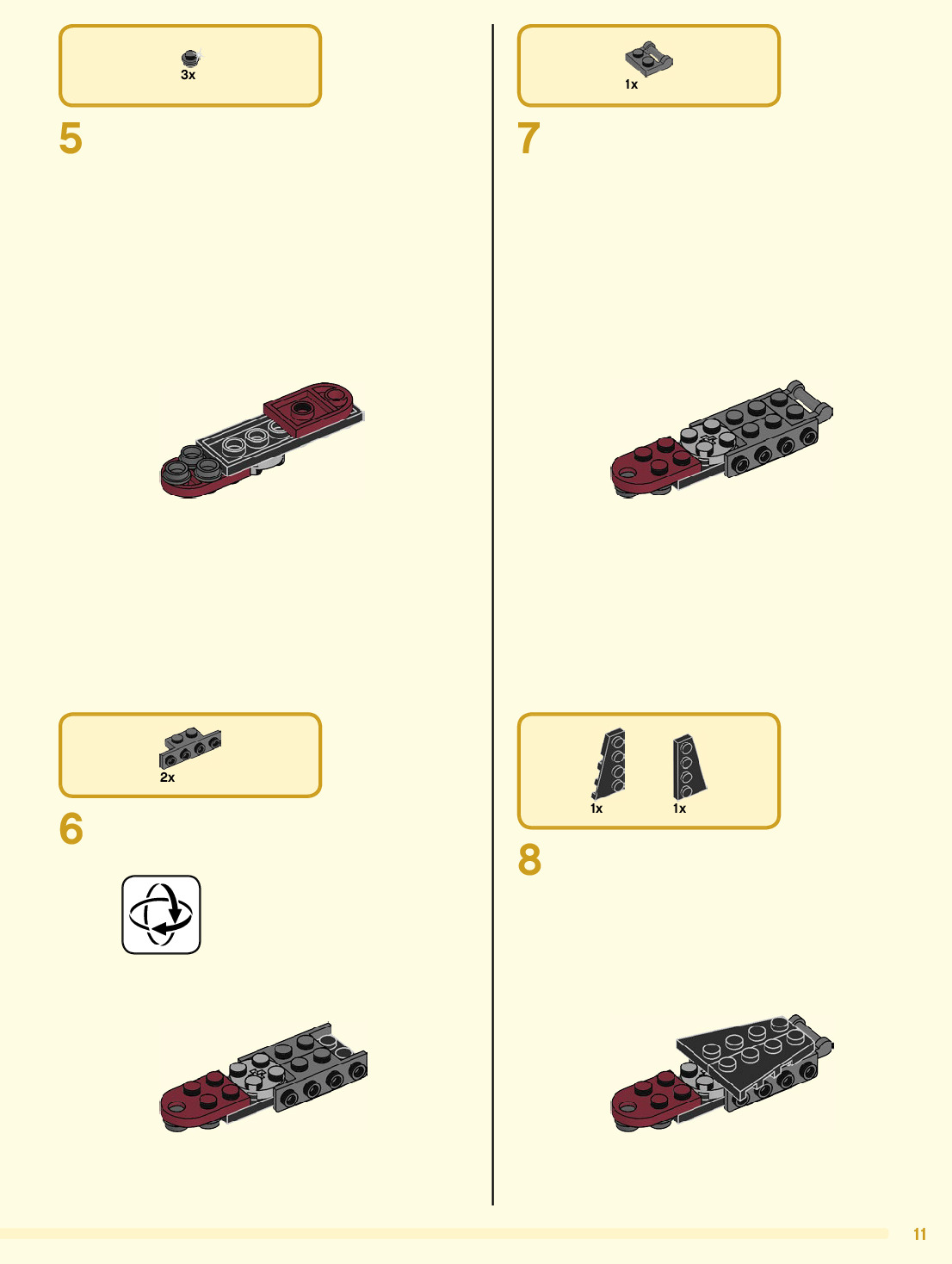 3x

5

2x

6

1x

7

1x 1x

8

11