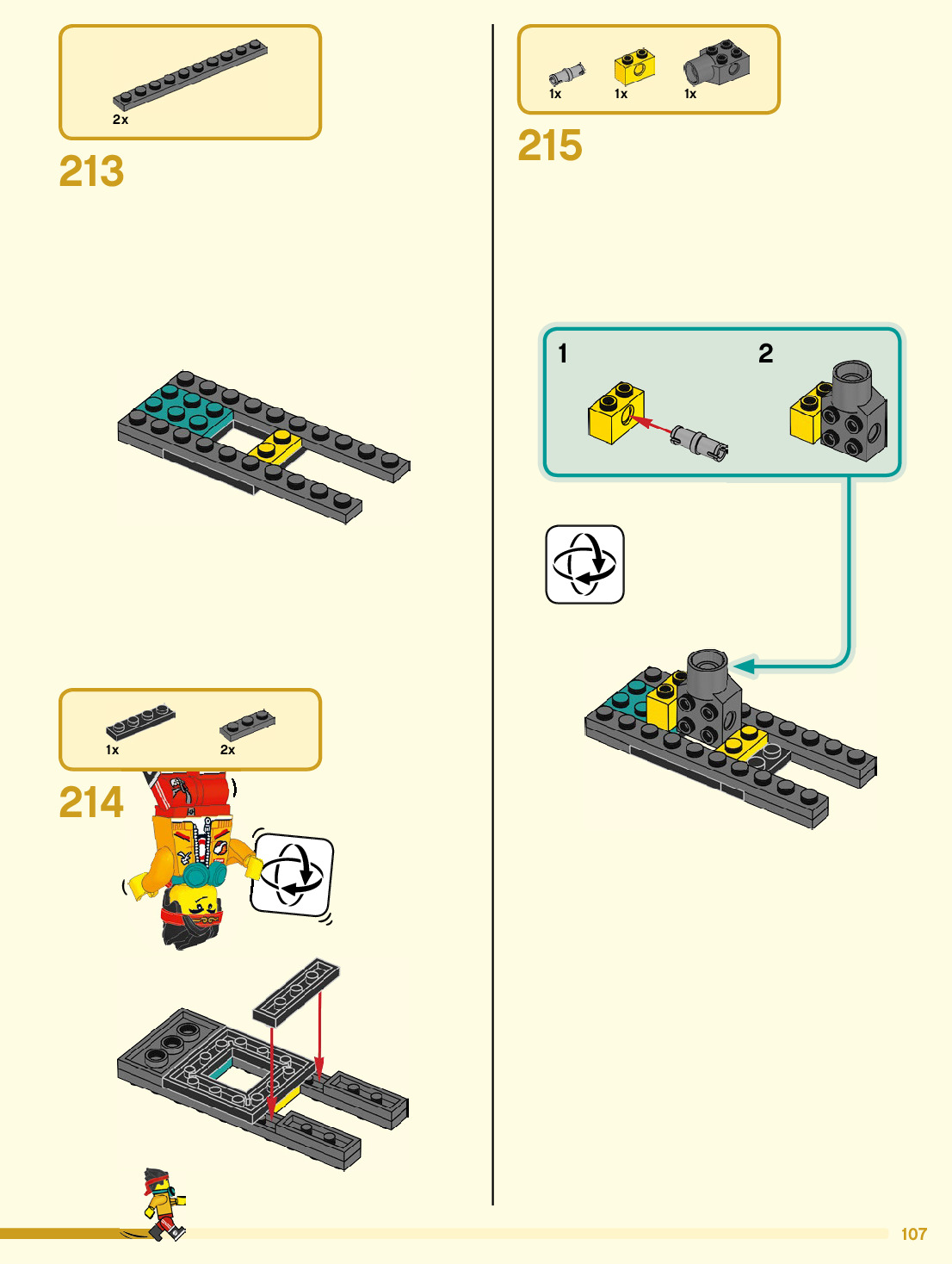 2x

213

1x 2x

214

1x 1x 1x

215

1

2

107