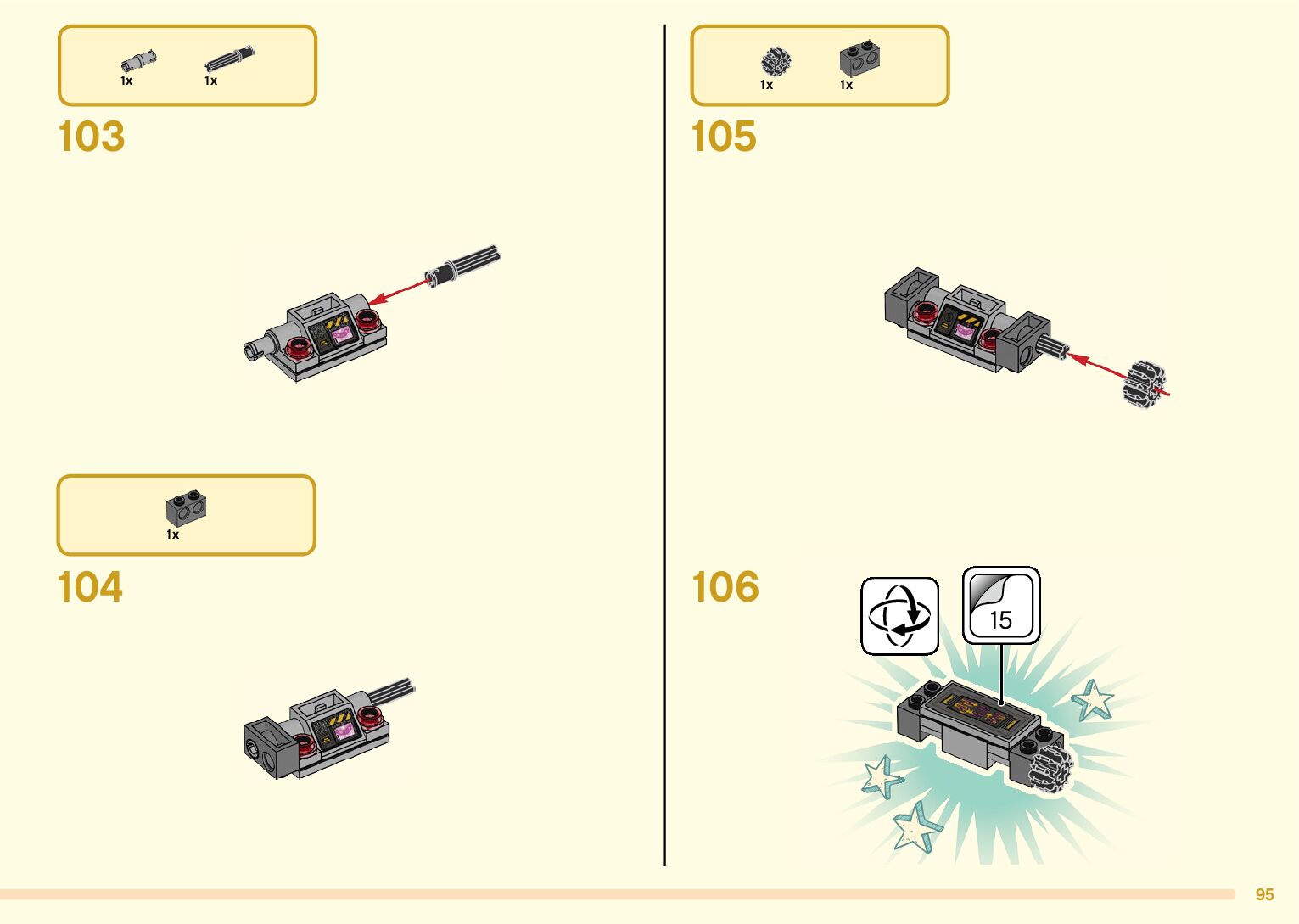 1x 1x

103

1x

104

1x 1x

105

106

15

95