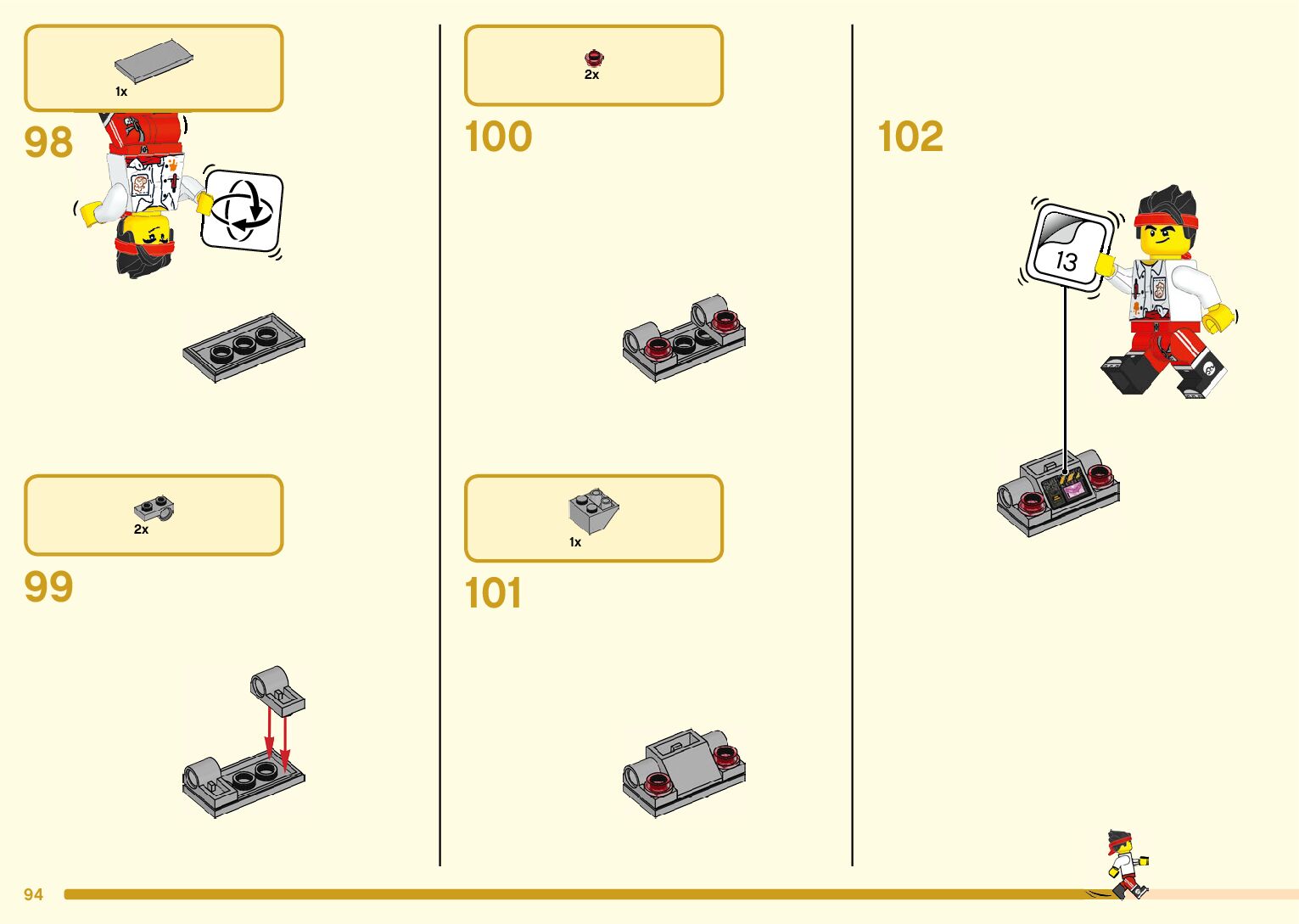 1x

98

2x

99

2x

100

1x

101

102

13

94