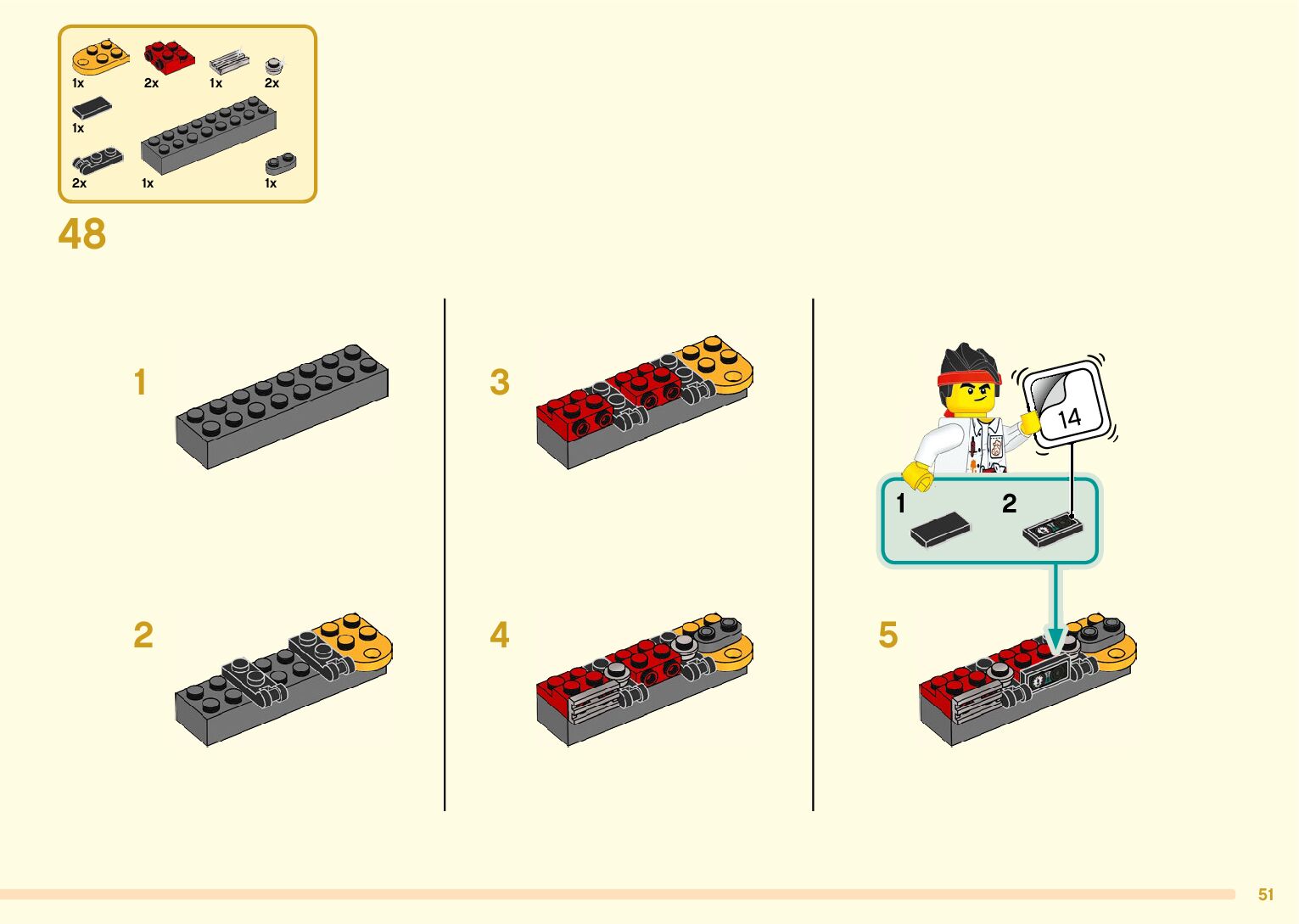 1x 2x 1x 2x
1x
2x 1x 1x

48

1

2

3

4

14

1 2

5

51