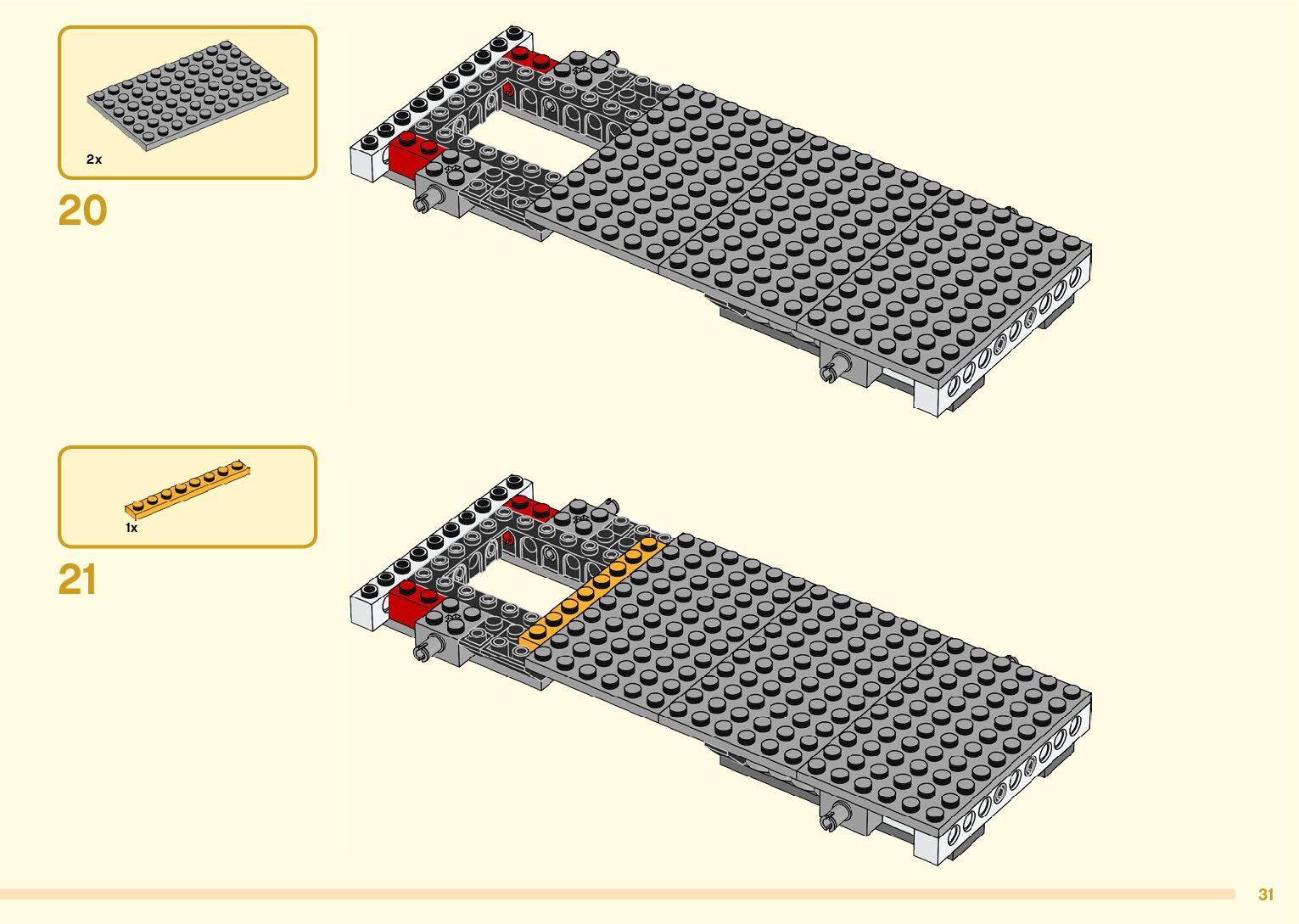 2x

20

1x

21

31