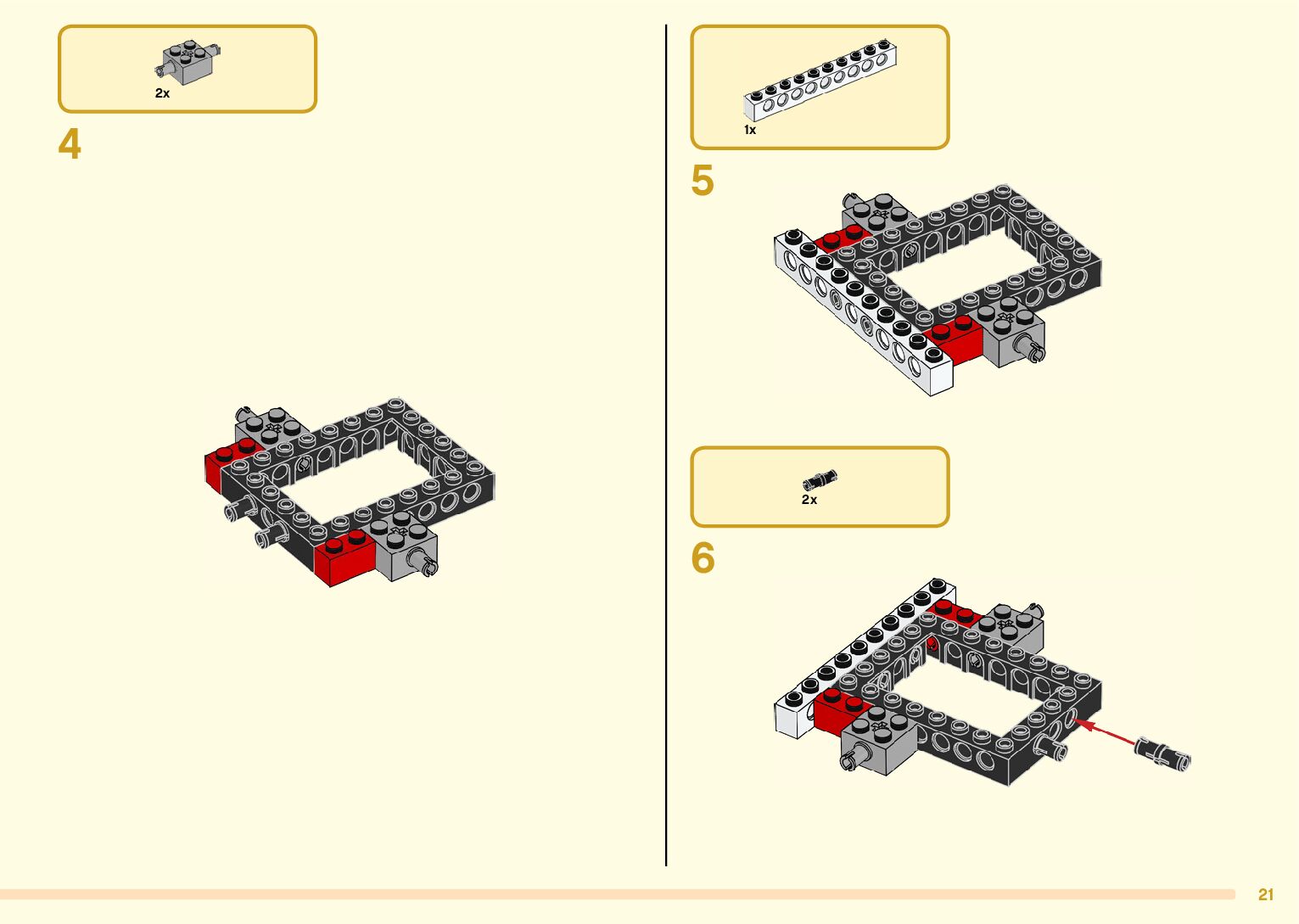 2x

4

1x

5

2x

6

21