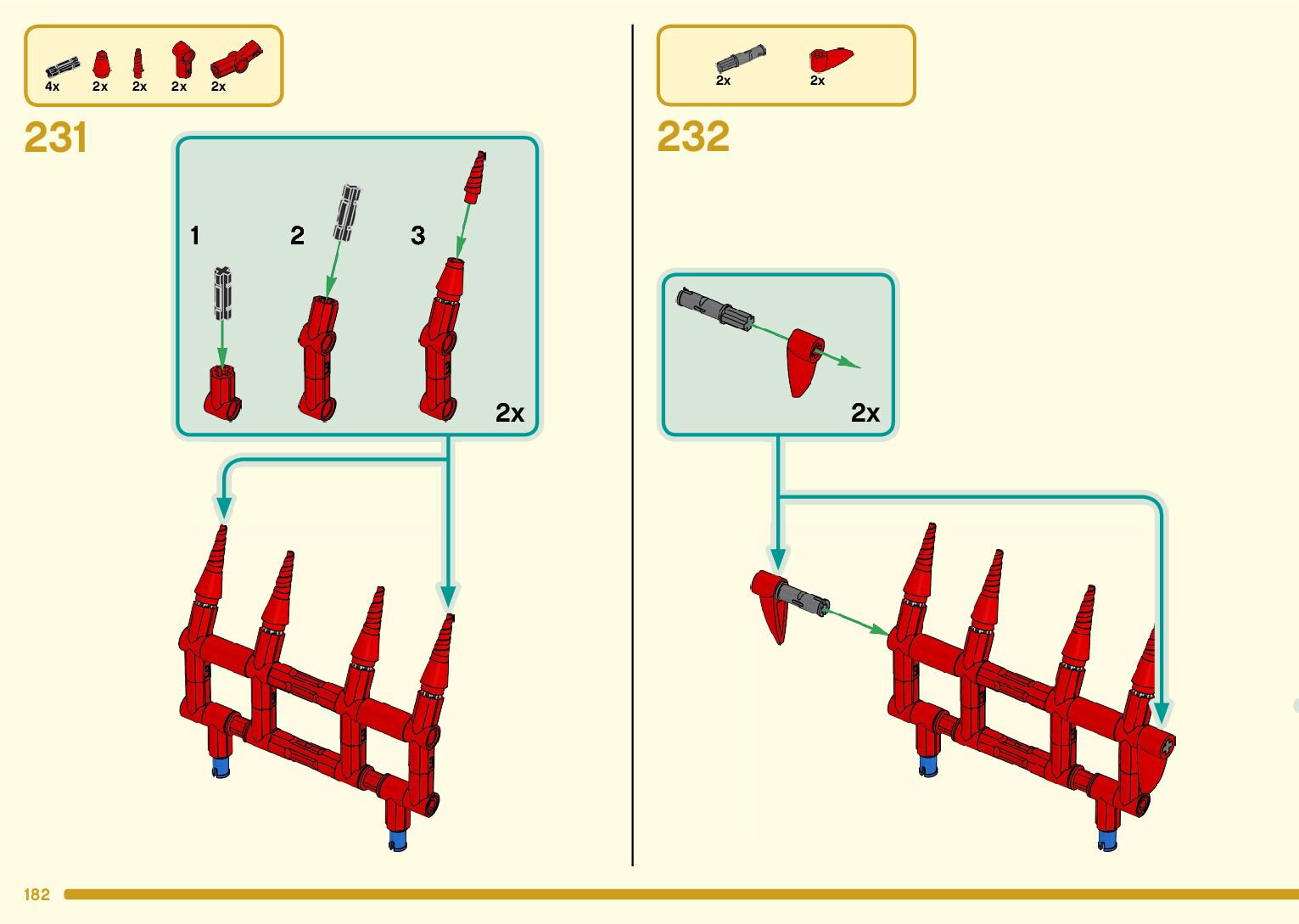 4x 2x 2x 2x 2x

231

1

2

3

2x

2x 2x

232

2x

182