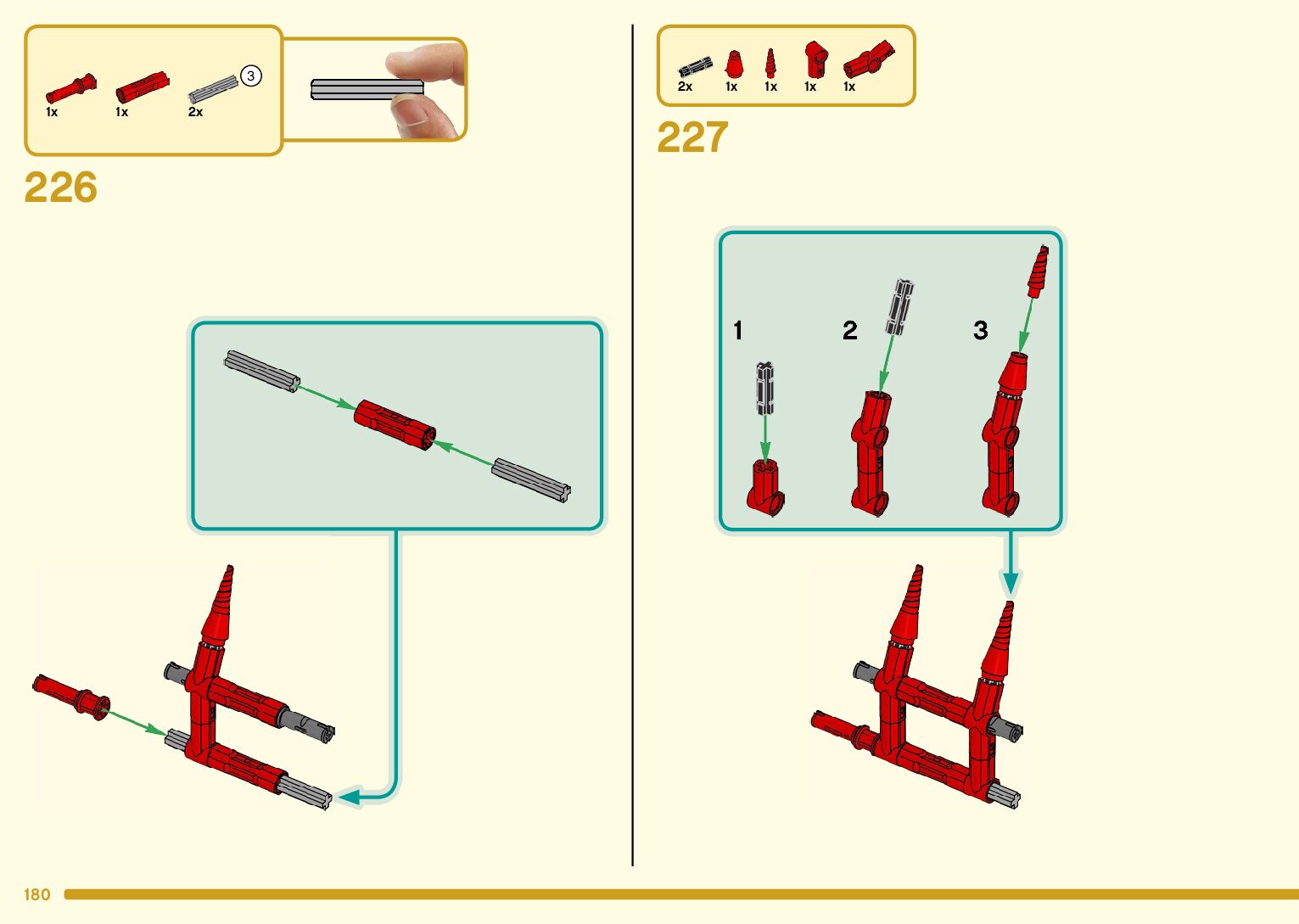 1x 1x 2x 3

226

2x 1x 1x 1x 1x

227

1 2 3

180