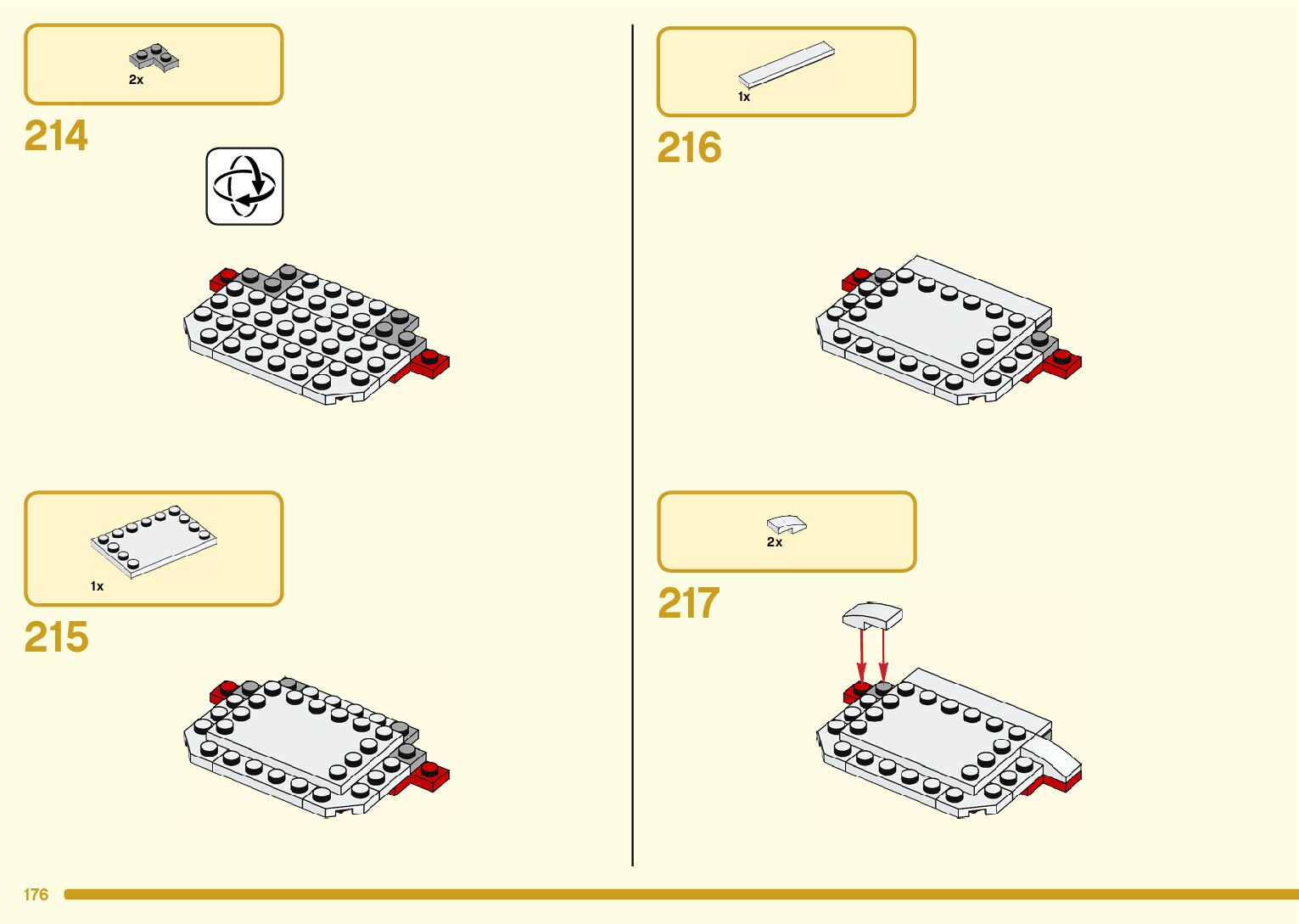 2x

214

1x

215

1x

216

2x

217

176