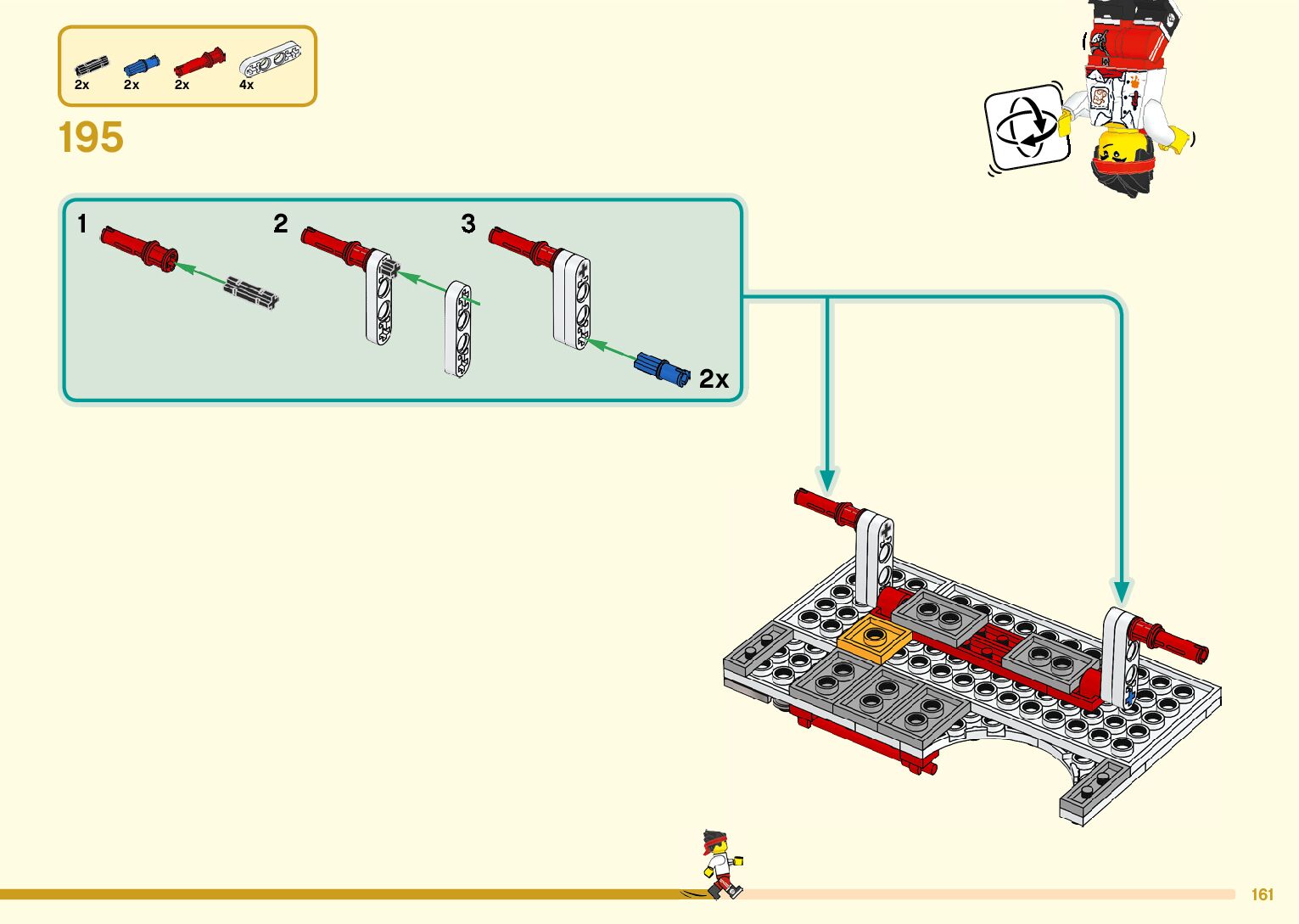 2x 2x 2x 4x

195

1

2

3

2x

161