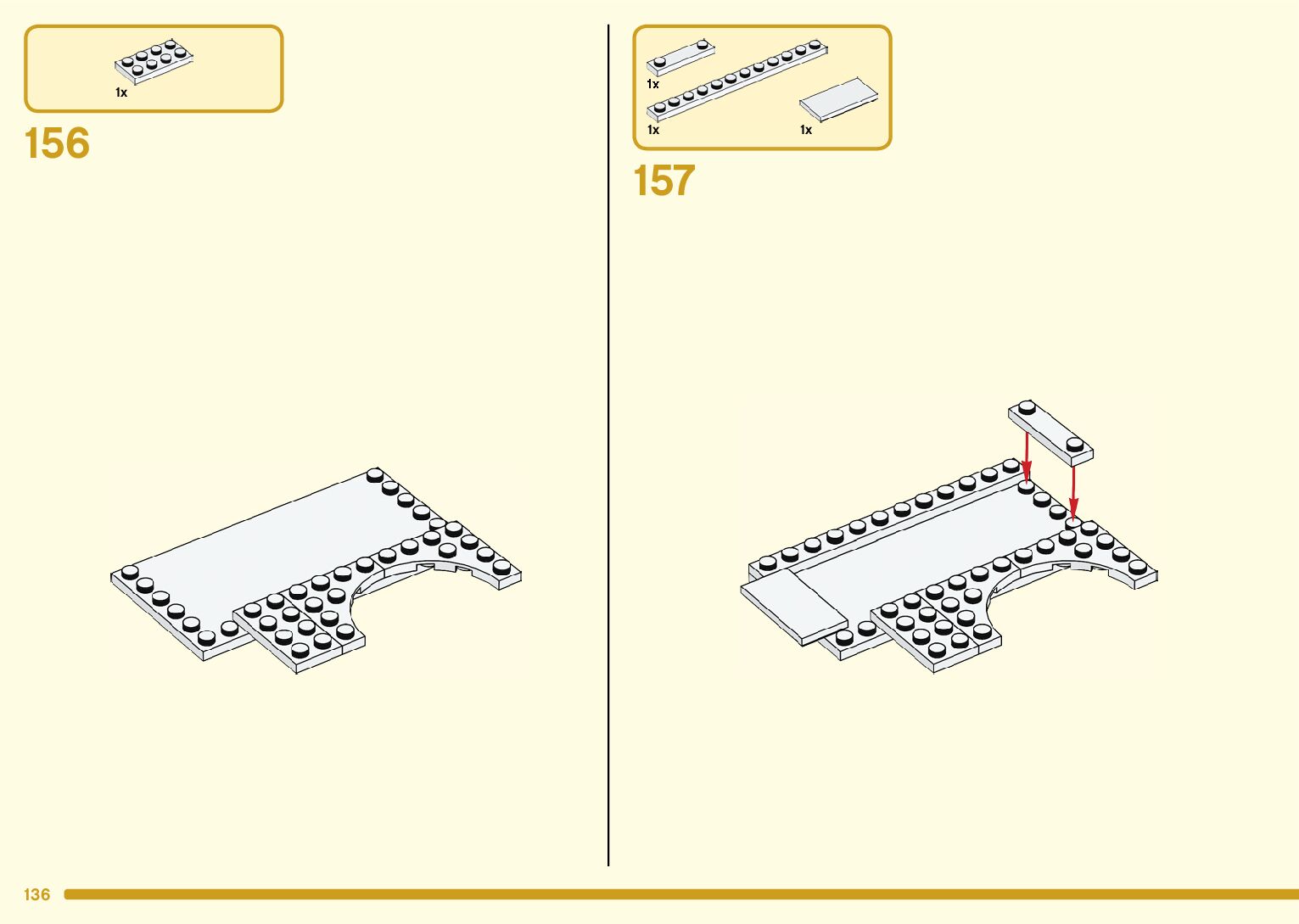 1x

156

1x

1x

1x

157

136