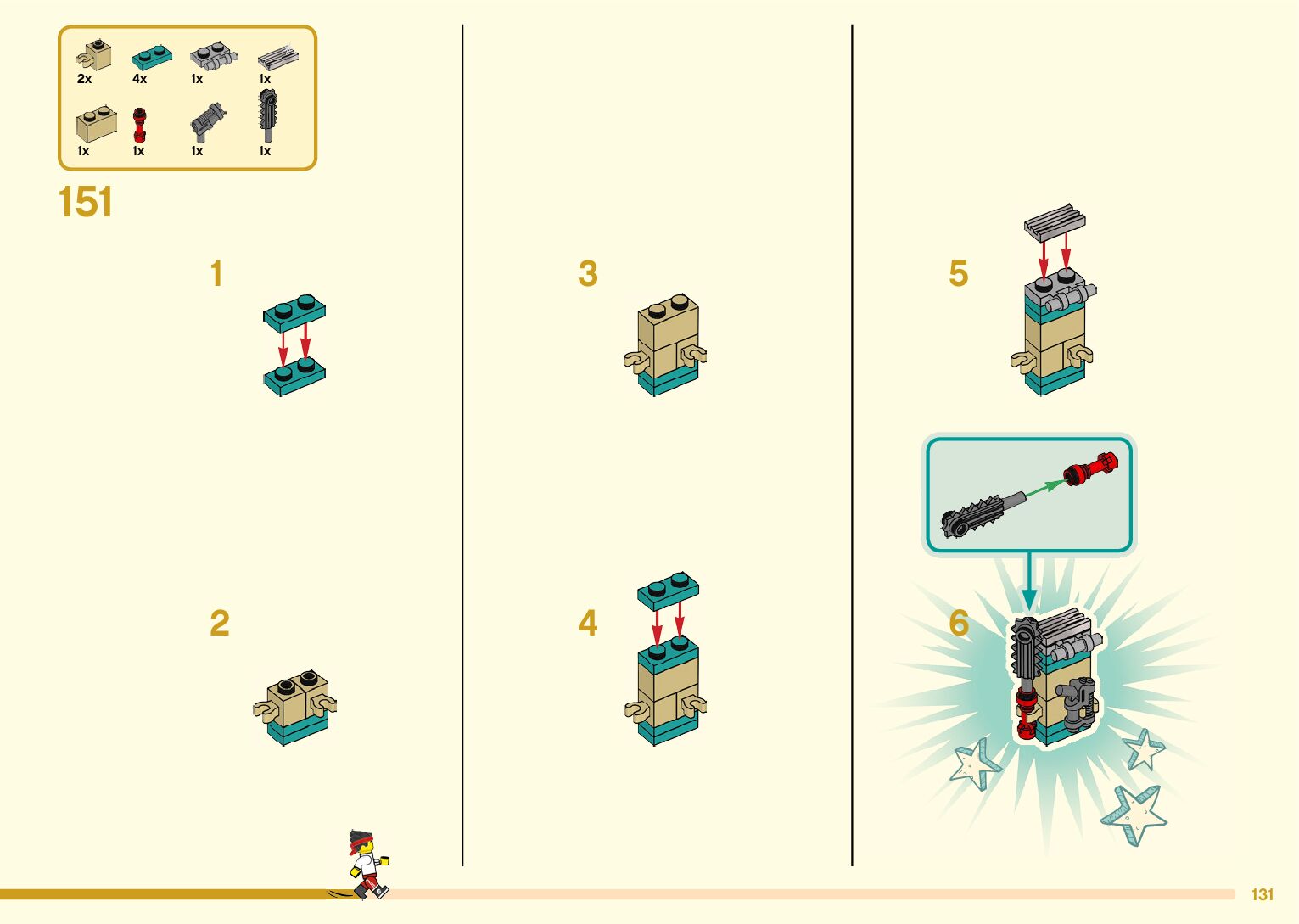 2x 4x 1x 1x
1x 1x 1x 1x

151

1

2

3

4

5

6

131