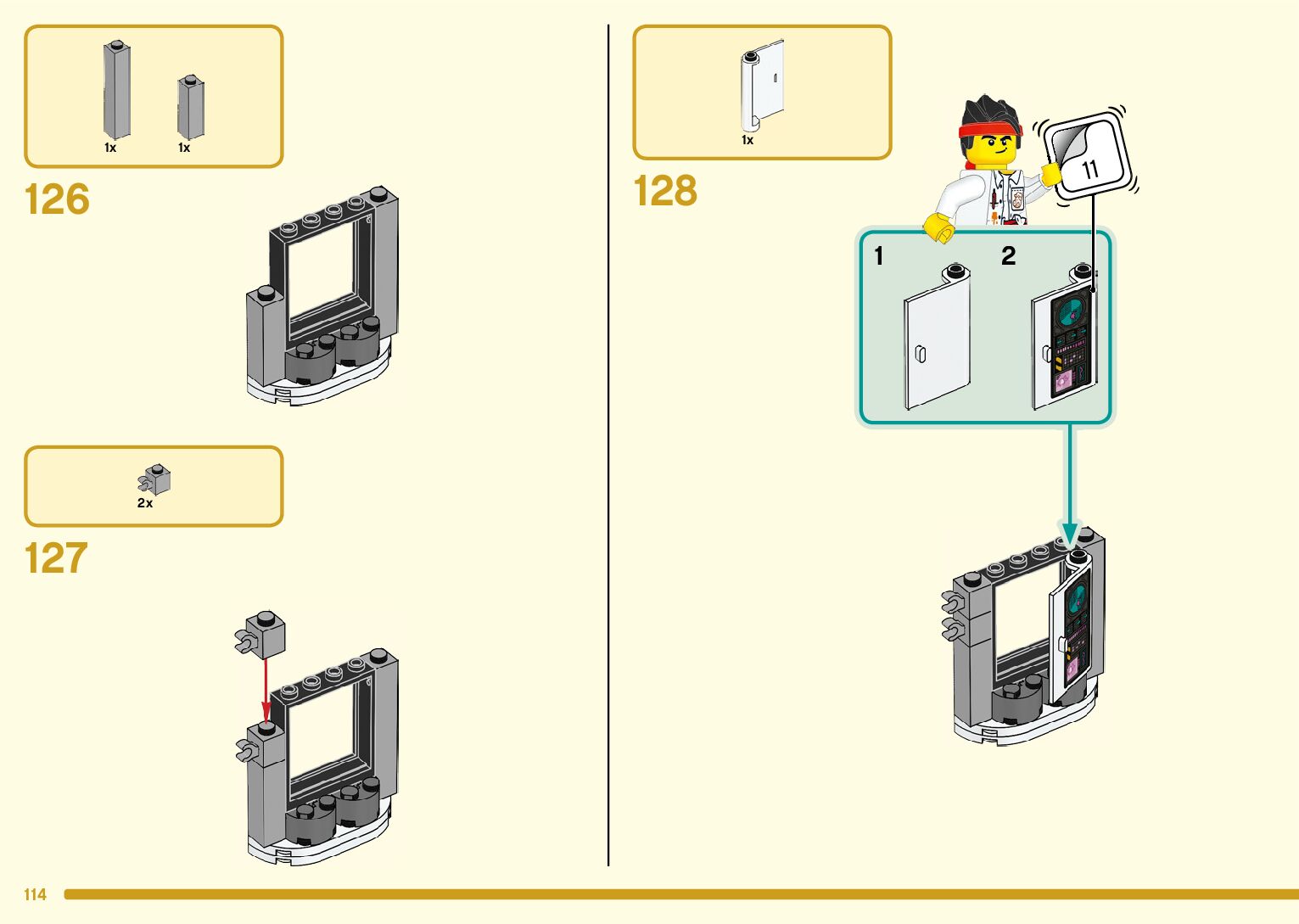 1x 1x

126

2x

127

1x

128

11

1 2

114