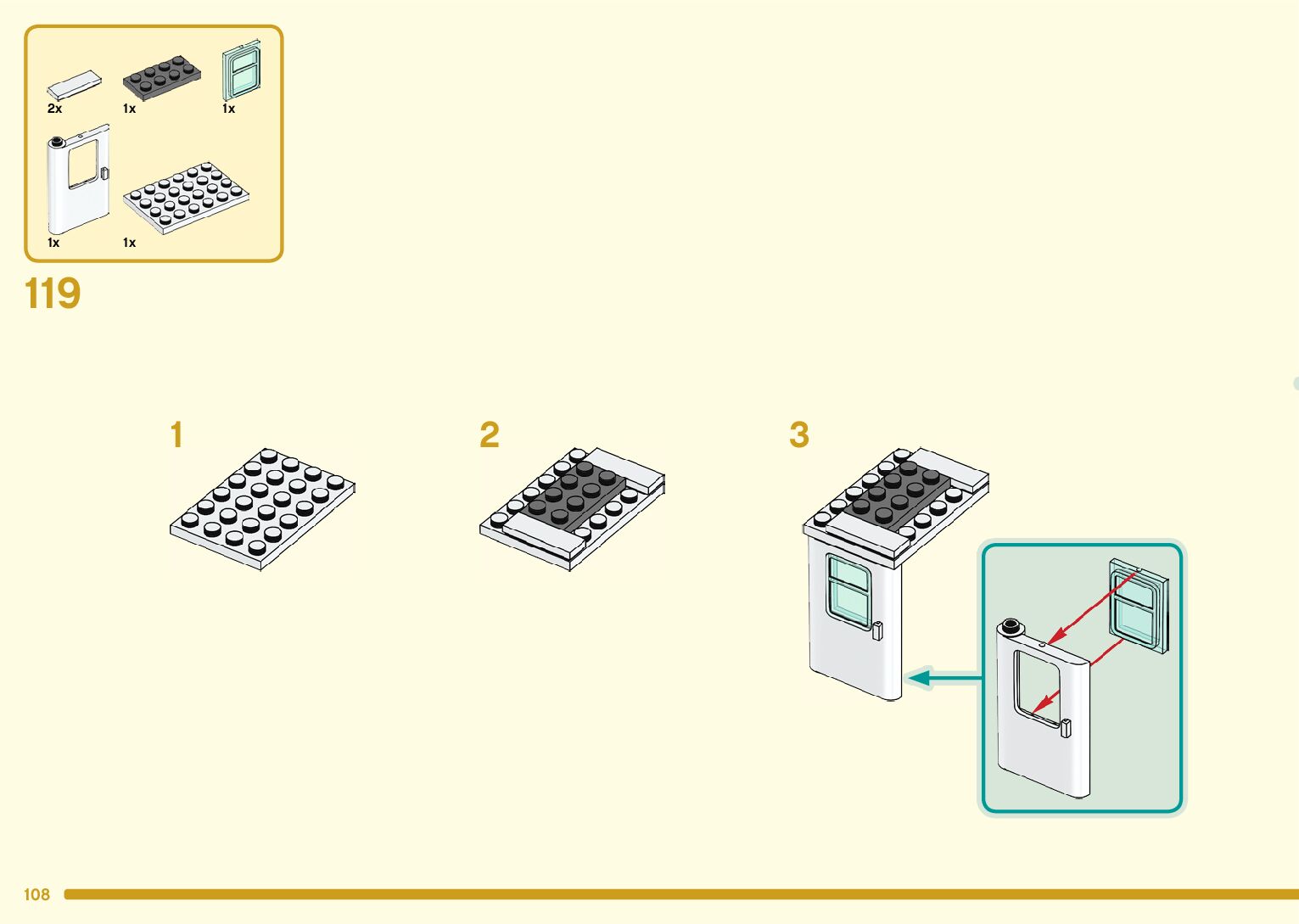 2x
1x
1x
1x
1x

119

1

2

3

108