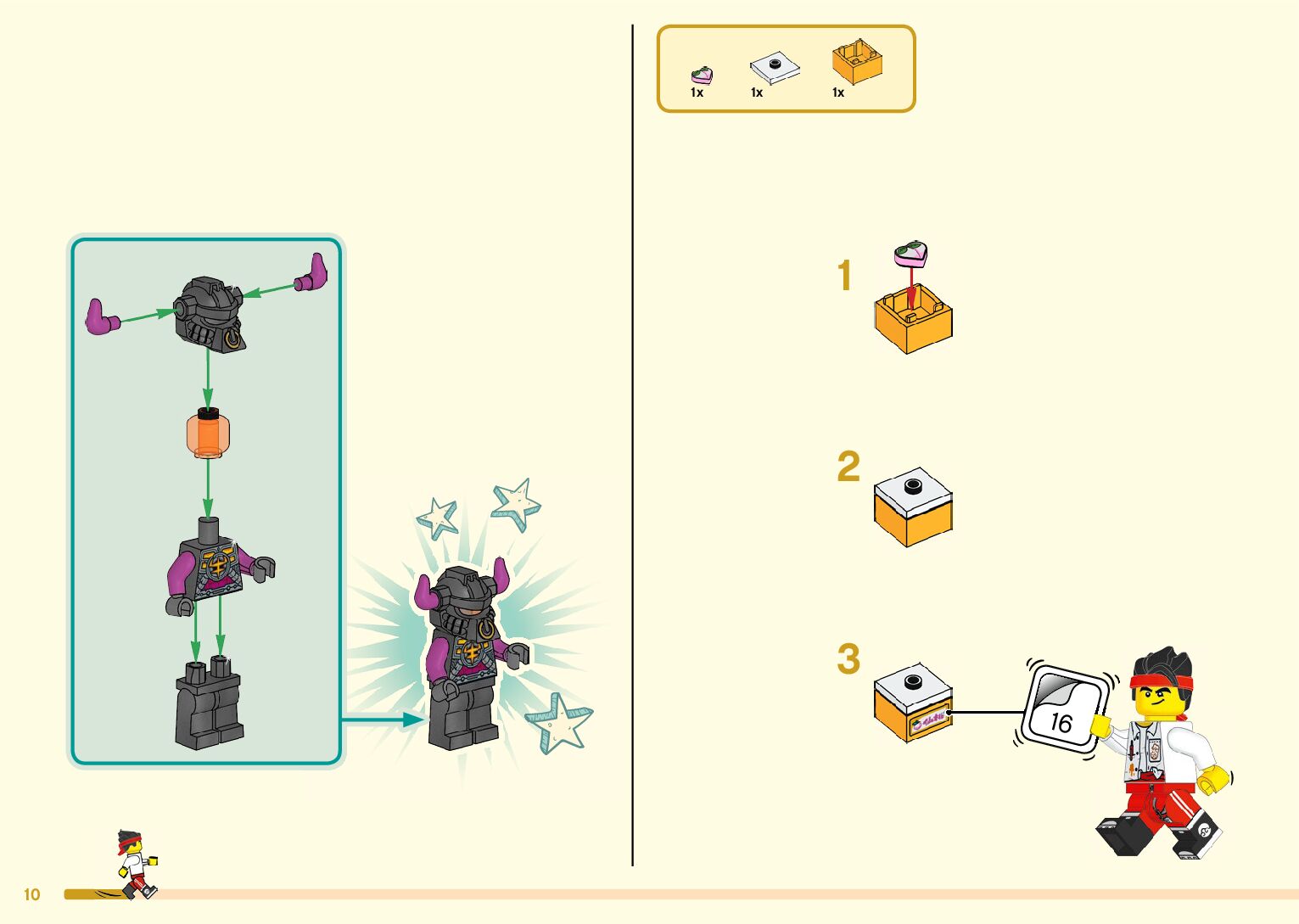 1x
1x
1x

1

2

3

16

10