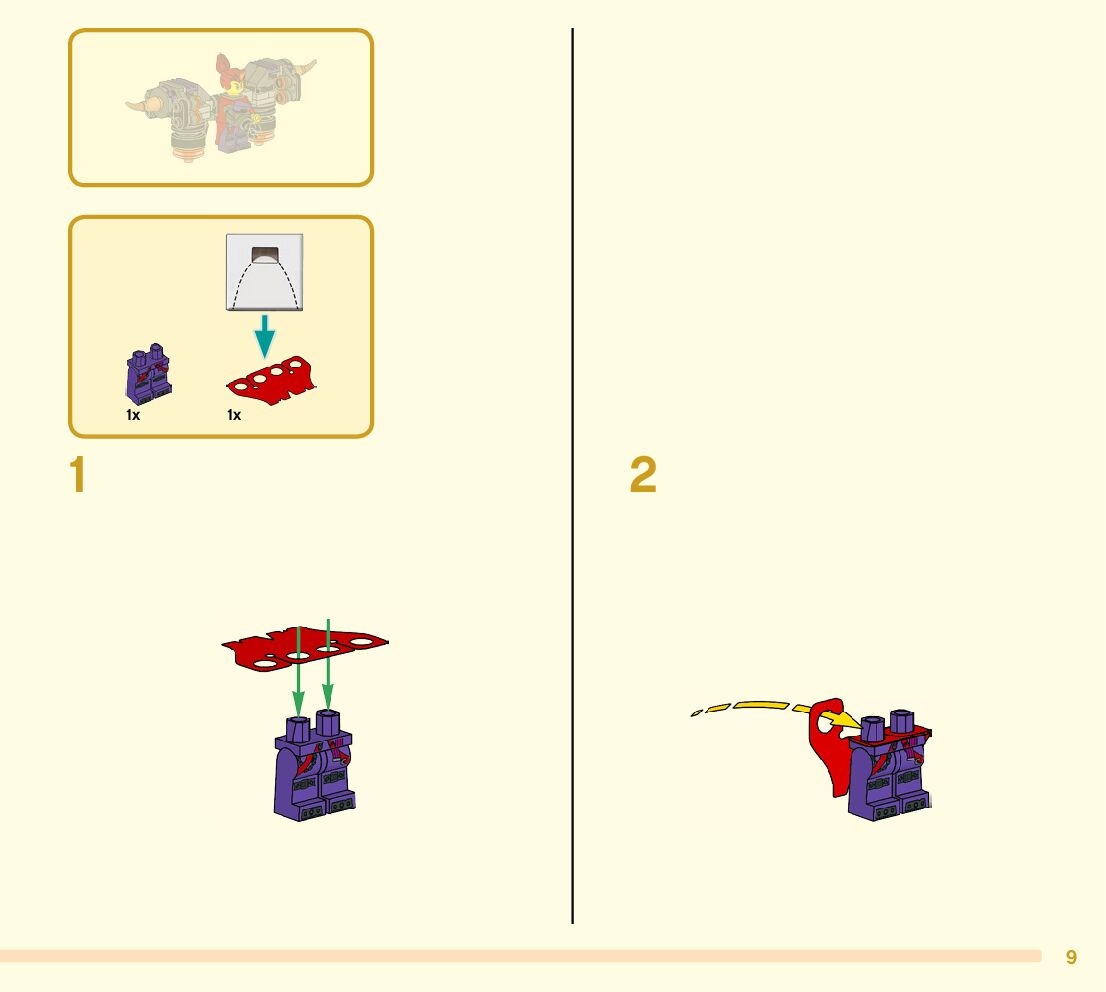 1x
1x
1
2
9