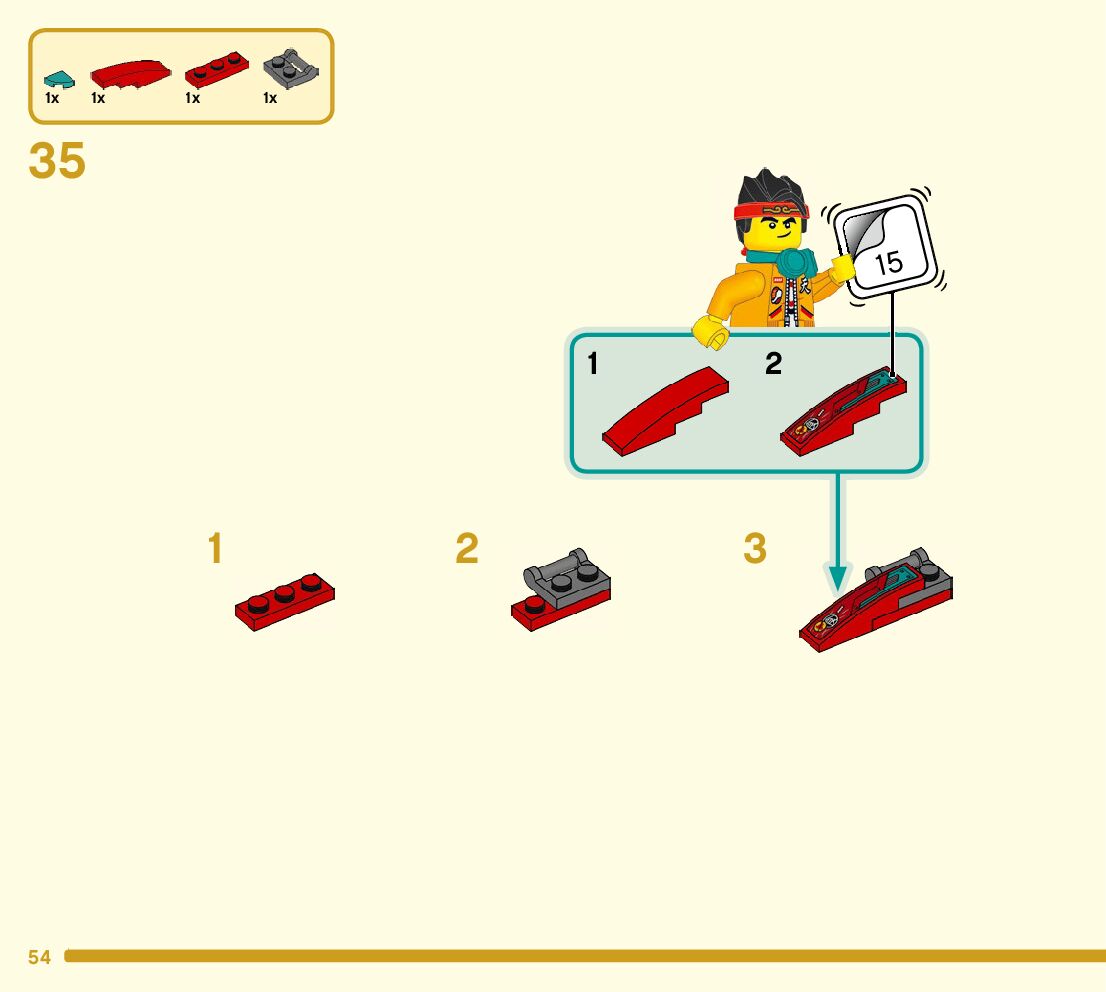 1x 1x 1x 1x

35

15

1

2

1

2

3

54