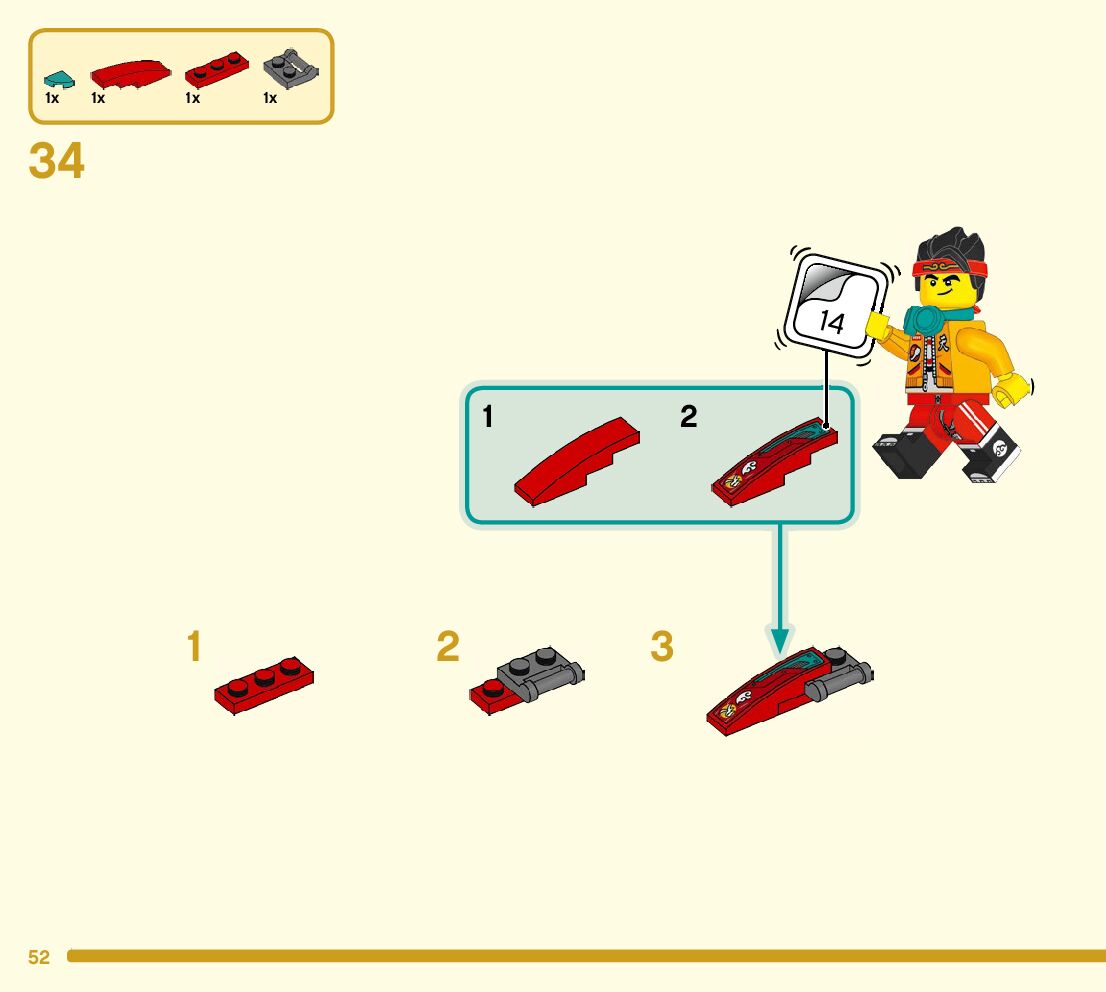 1x 1x 1x 1x

34

14

1

2

1

2

3

52