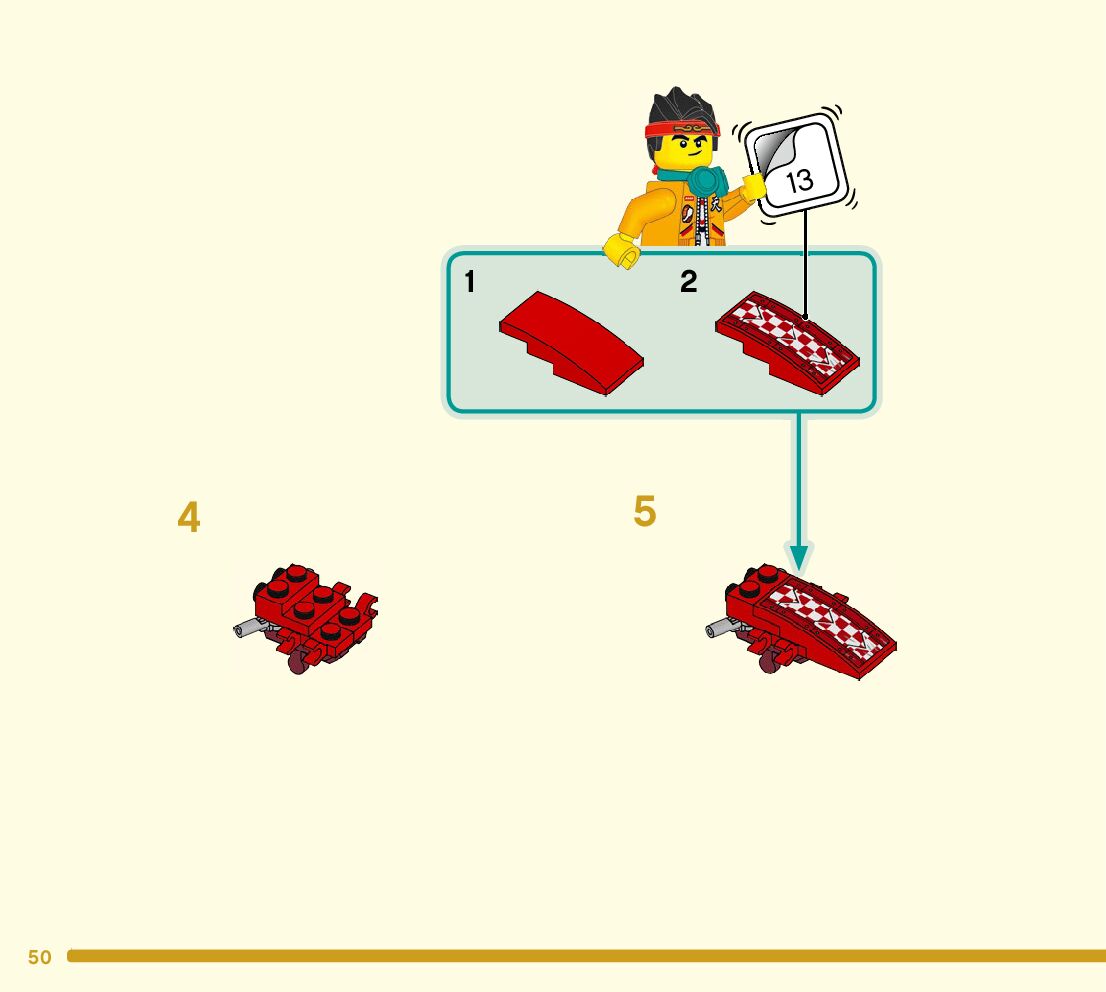 13

1

2

4

5

50