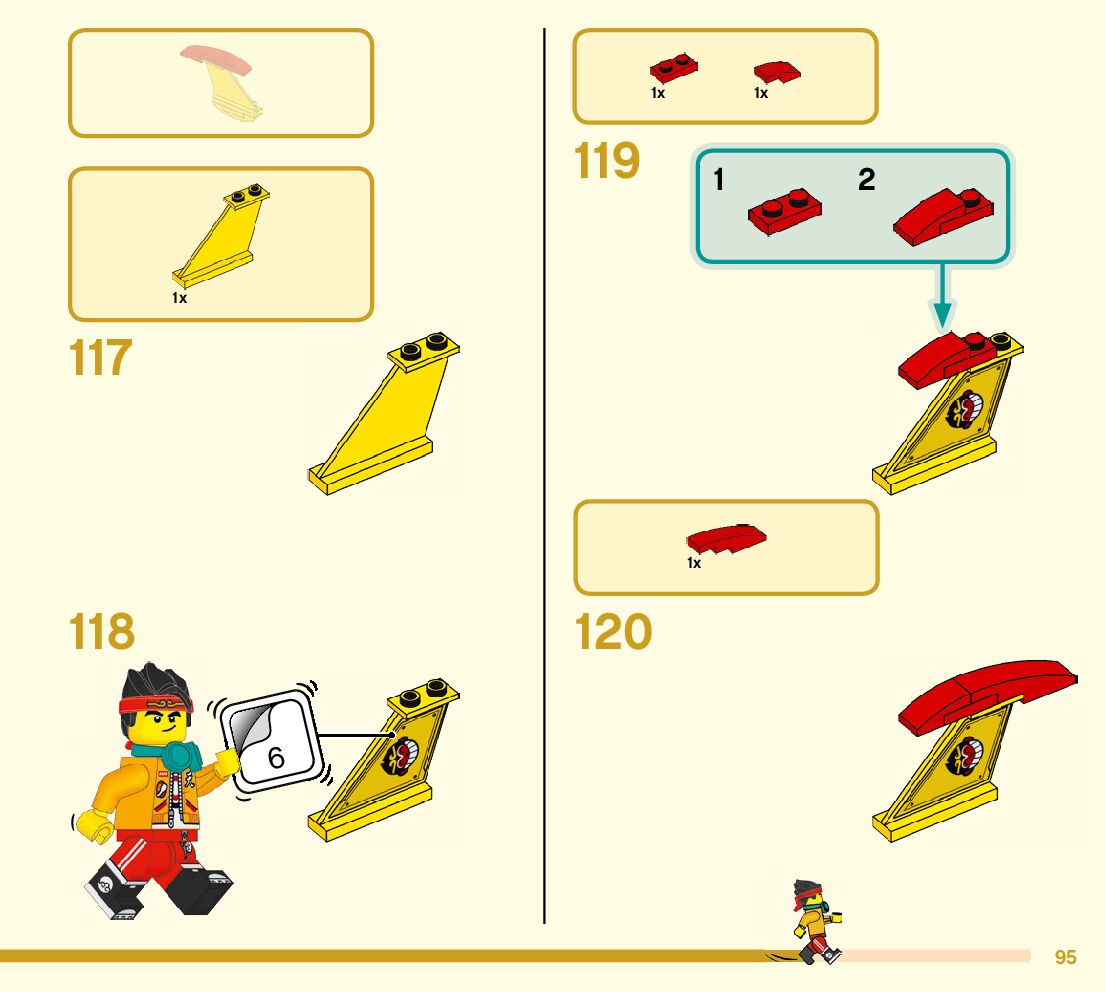 1x

117

118

6

1x 1x

119

1 2

1x

120

95