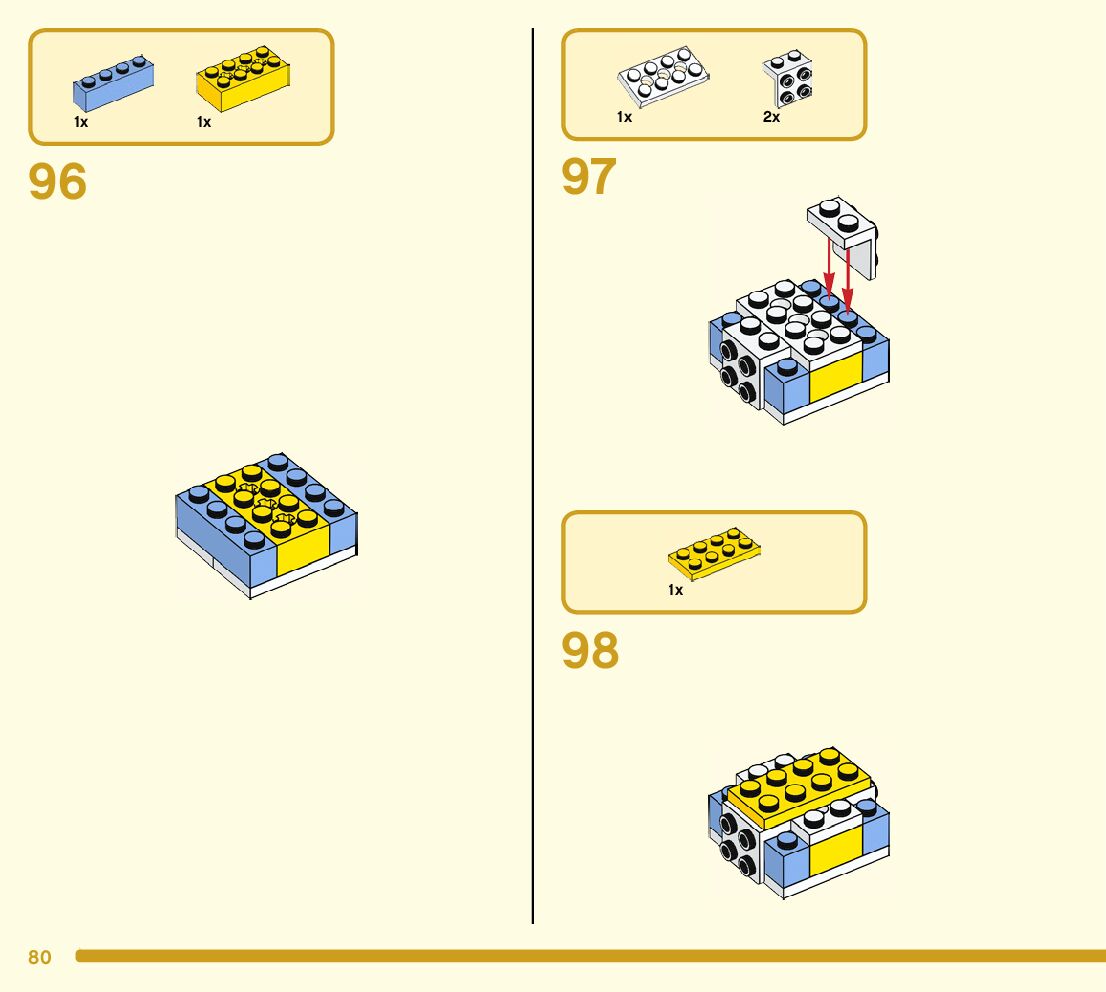 1x 1x

96

1x 2x

97

1x

98

80