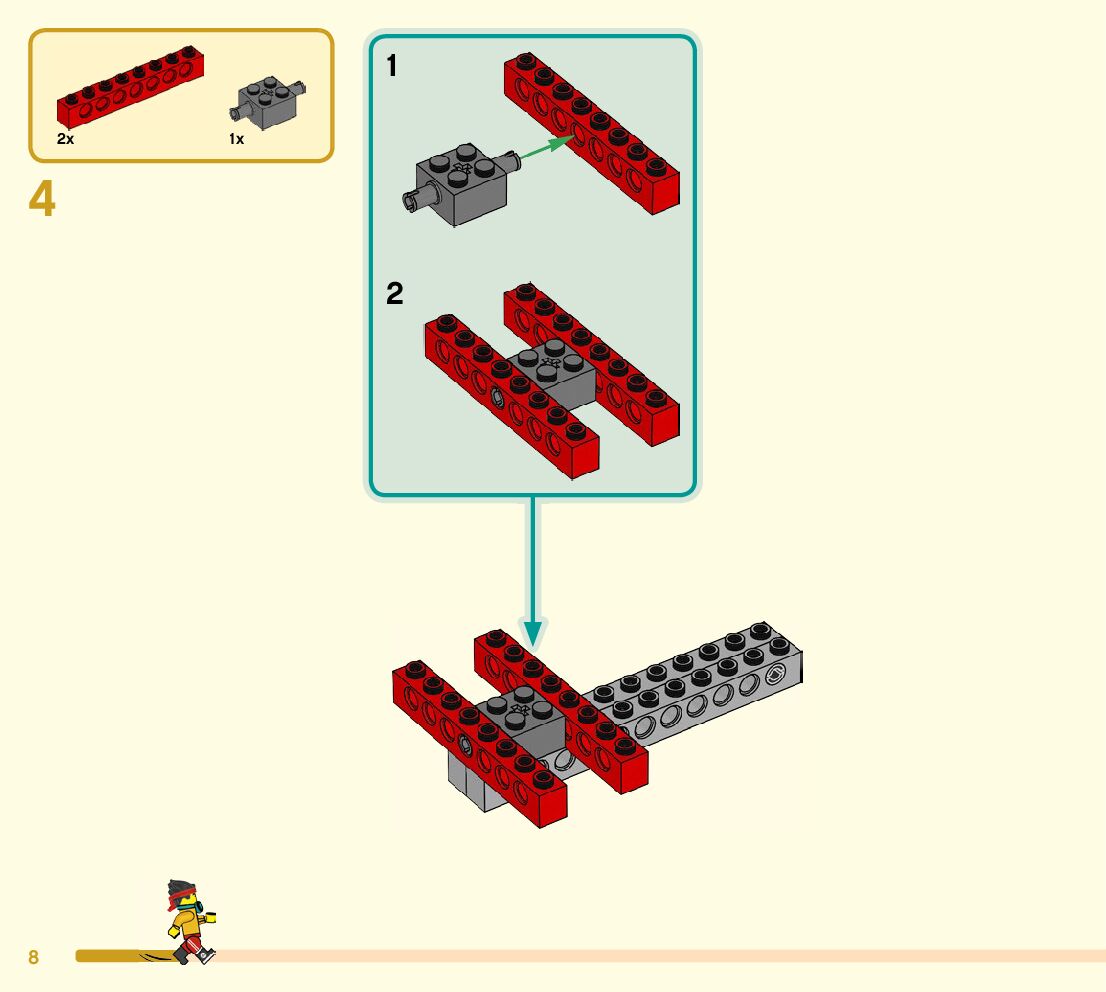 2x
1x

4

1

2

8